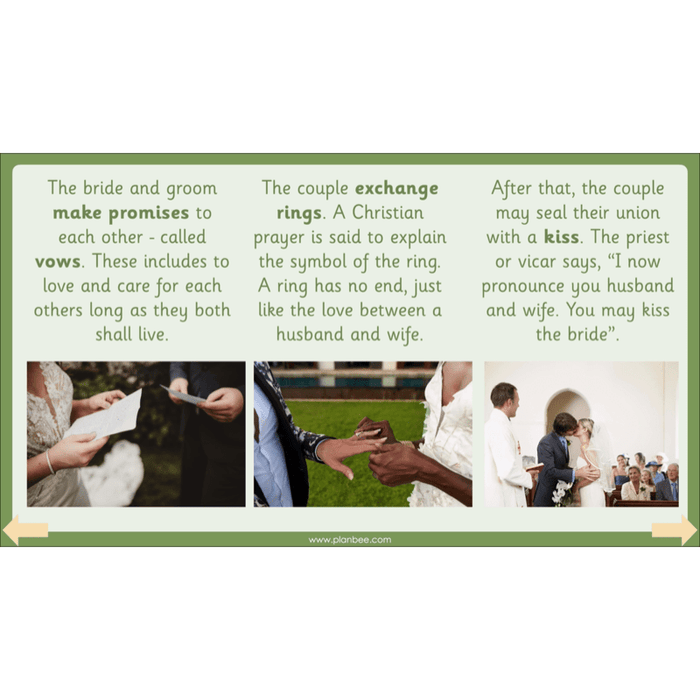 The bride and groom make promises to each other - called vows. These includes to love and care for each others long as they both shall live.

The couple exchange rings. A Christian prayer is said to explain the symbol of the ring. A ring has no end, just like the love between a husband and wife.

After that, the couple may seal their union with a kiss. The priest or vicar says, “I now pronounce you husband and wife. You may kiss the bride”.

www.planbee.com