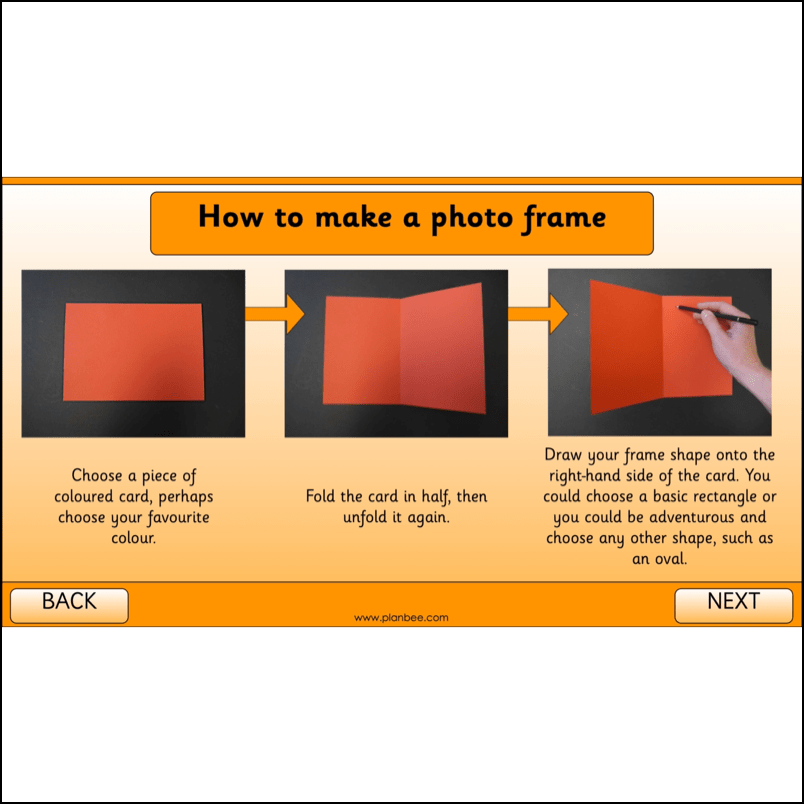 How to make a photo frame

Choose a piece of coloured card, perhaps choose your favourite colour.

Fold the card in half, then unfold it again.

Draw your frame shape onto the right-hand side of the card. You could choose a basic rectangle or you could be adventurous and choose any other shape, such as an oval.

BACK

www.planbee.com

NEXT