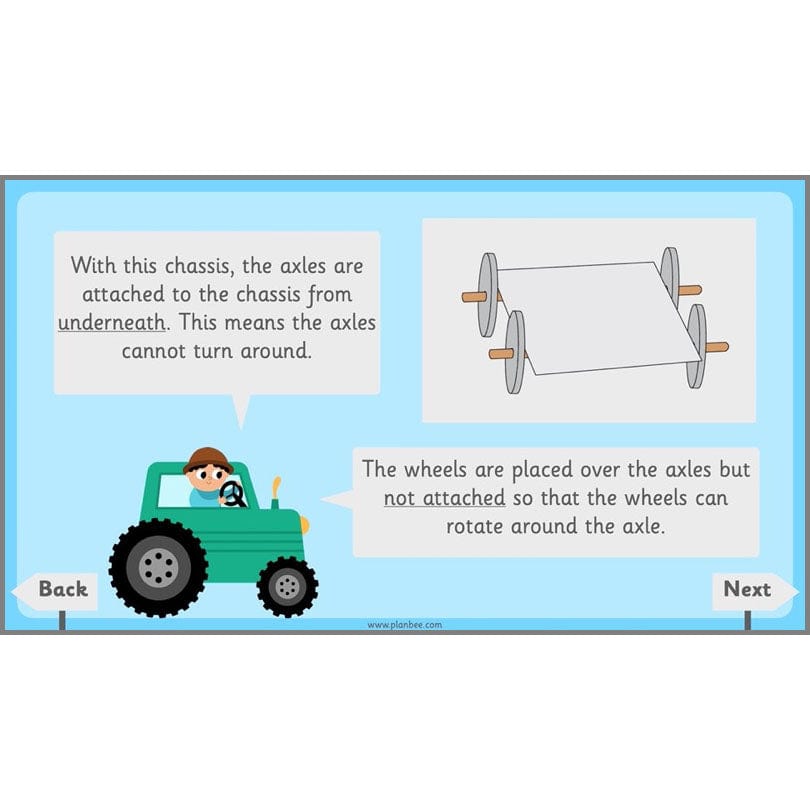 With this chassis, the axles are attached to the chassis from underneath. This means the axles cannot turn around.

The wheels are placed over the axles but not attached so that the wheels can rotate around the axle.

Back

Next

www.planbee.com