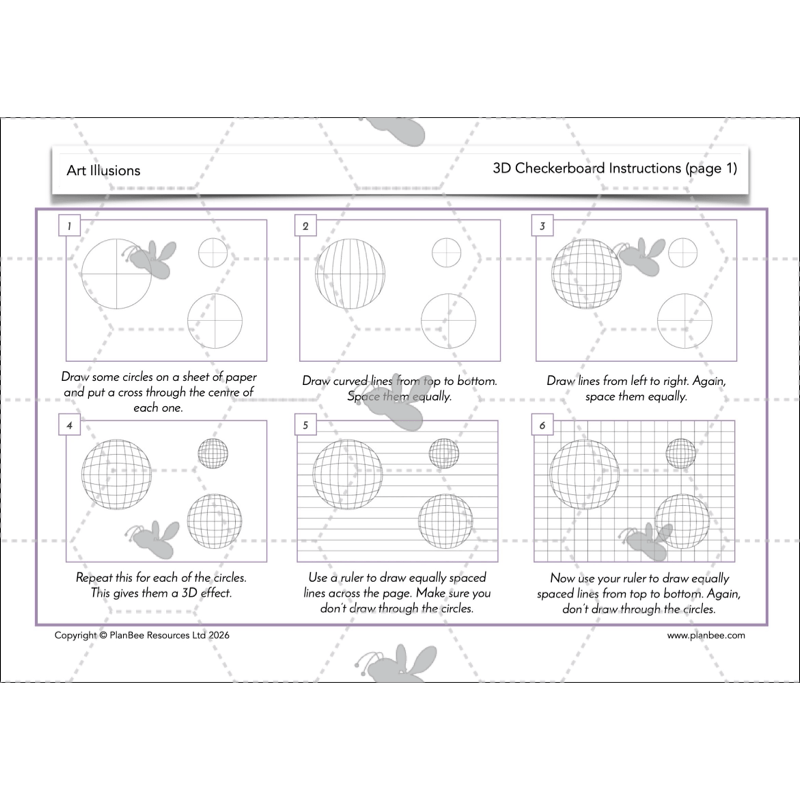 Art Illusions

3D Checkerboard Instructions (page 1)

1

Draw some circles on a sheet of paper and put a cross through the centre of each one.

2

Draw curved lines from top to bottom. Space them equally.

3

Draw lines from left to right. Again, space them equally.

4

Repeat this for each of the circles. This gives them a 3D effect.

5

Use a ruler to draw equally spaced lines across the page. Make sure you don't draw through the circles.

6

Now use your ruler to draw equally spaced lines from top to bottom. Again, don't draw through the circles.

Copyright © PlanBee Resources Ltd 2026

www.planbee.com