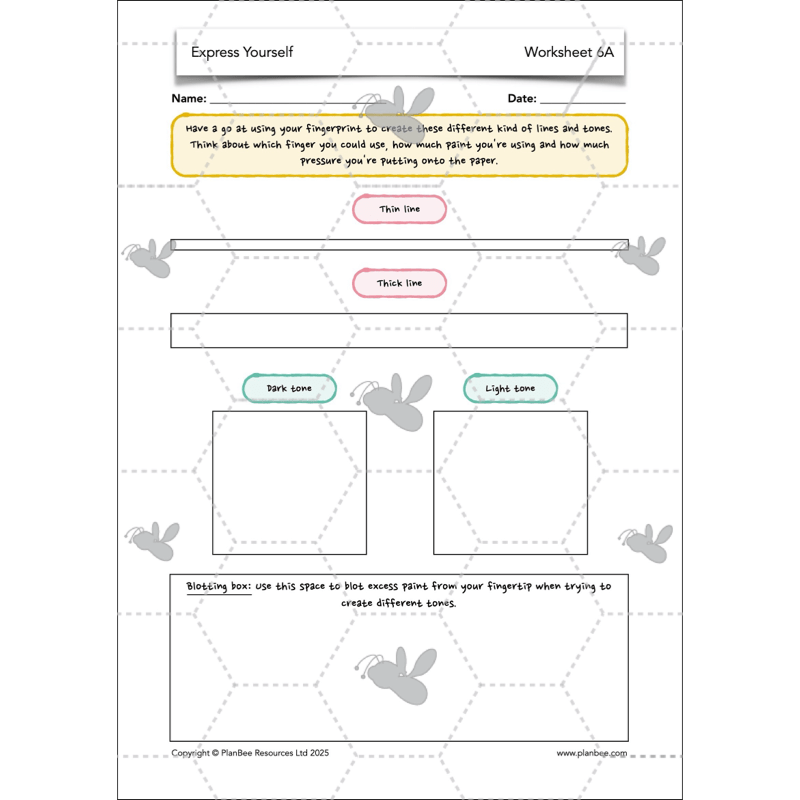 Express Yourself

Worksheet 6A

Name: ____________________

Date: ____________

Have a go at using your fingerprint to create these different kind of lines and tones. Think about which finger you could use, how much paint you're using and how much pressure you're putting onto the paper.

Thin line

Thick line

Dark tone

Light tone

Blotting box: Use this space to blot excess paint from your fingertip when trying to create different tones.

Copyright © PlanBee Resources Ltd 2025

www.planbee.com