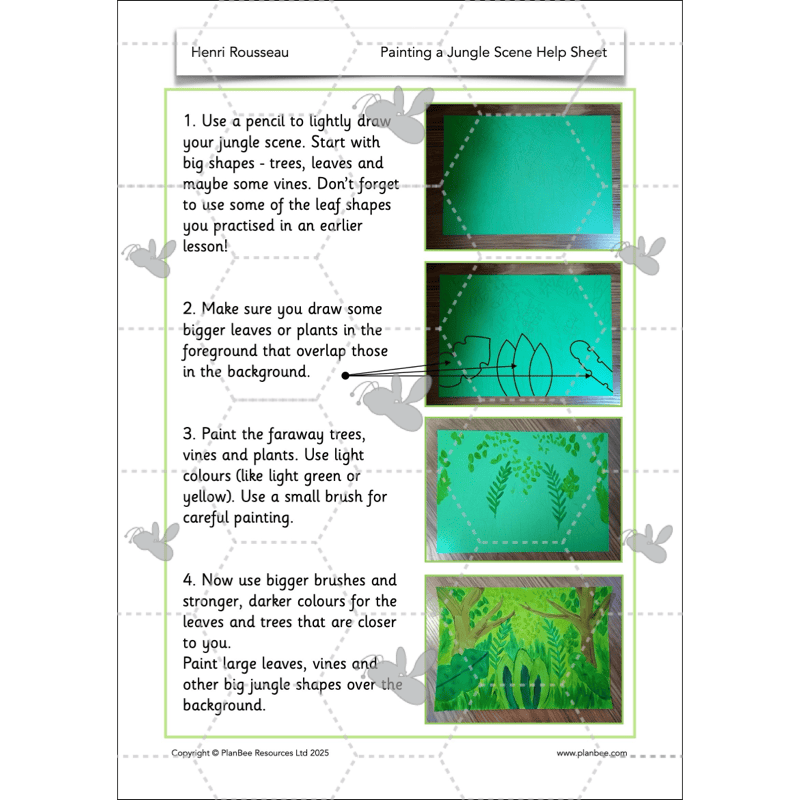 Henri Rousseau

Painting a Jungle Scene Help Sheet

1. Use a pencil to lightly draw your jungle scene. Start with big shapes - trees, leaves and maybe some vines. Don't forget to use some of the leaf shapes you practised in an earlier lesson!

2. Make sure you draw some bigger leaves or plants in the foreground that overlap those in the background.

3. Paint the faraway trees, vines and plants. Use light colours (like light green or yellow). Use a small brush for careful painting.

4. Now use bigger brushes and stronger, darker colours for the leaves and trees that are closer to you.
Paint large leaves, vines and other big jungle shapes over the background.

Copyright © PlanBee Resources Ltd 2025

www.planbee.com