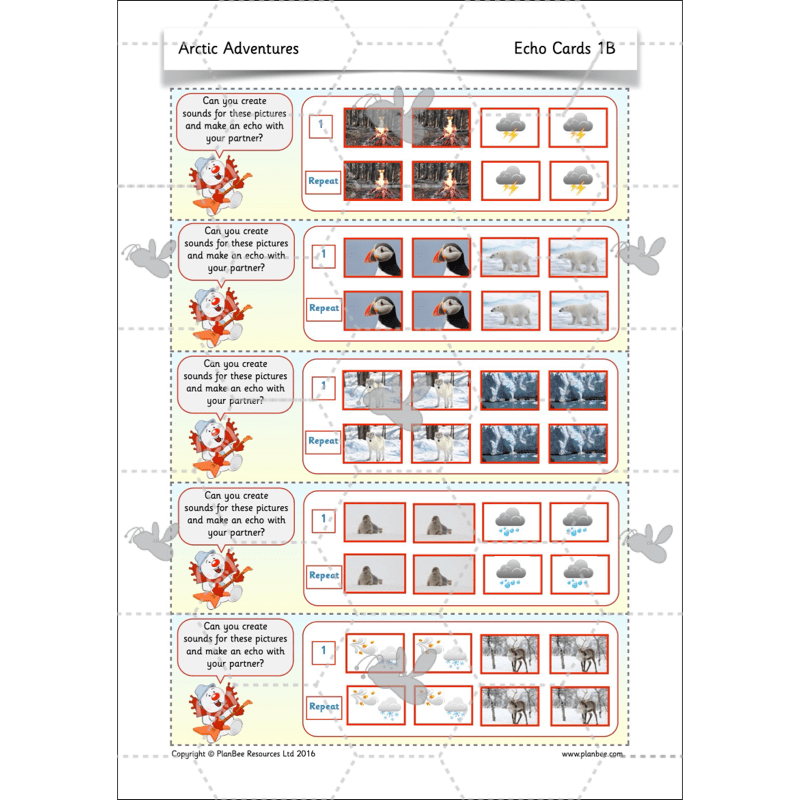 Arctic Adventures

Echo Cards 1B

Can you create sounds for these pictures and make an echo with your partner?

1

Repeat

Can you create sounds for these pictures and make an echo with your partner?

1

Repeat

Can you create sounds for these pictures and make an echo with your partner?

1

Repeat

Can you create sounds for these pictures and make an echo with your partner?

1

Repeat

Can you create sounds for these pictures and make an echo with your partner?

1

Repeat

Copyright © PlanBee Resources Ltd 2016

www.planbee.com