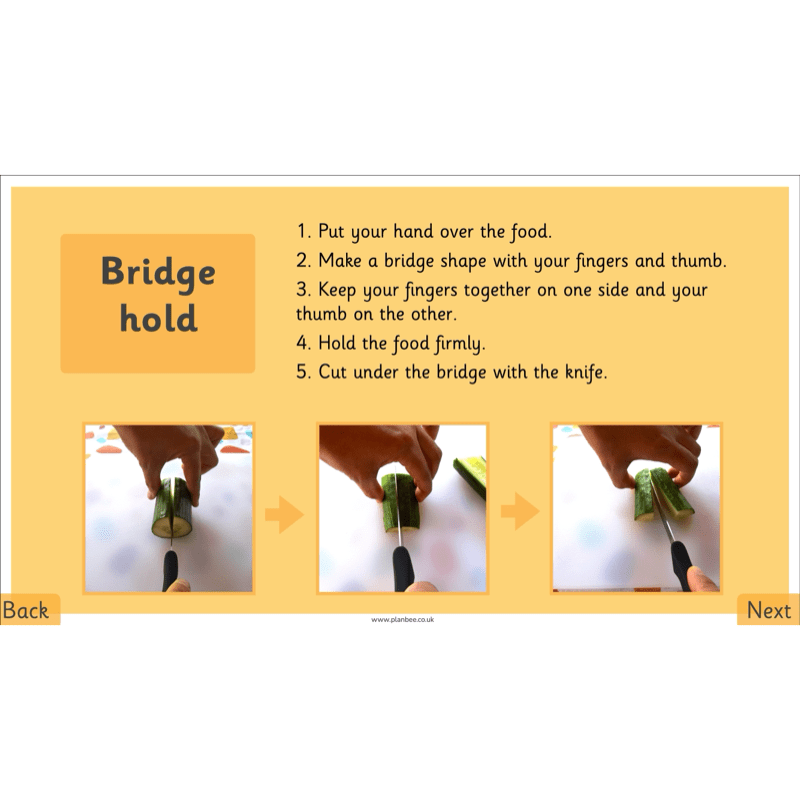 Bridge hold

1. Put your hand over the food.
2. Make a bridge shape with your fingers and thumb.
3. Keep your fingers together on one side and your thumb on the other.
4. Hold the food firmly.
5. Cut under the bridge with the knife.

Back

www.planbee.co.uk

Next