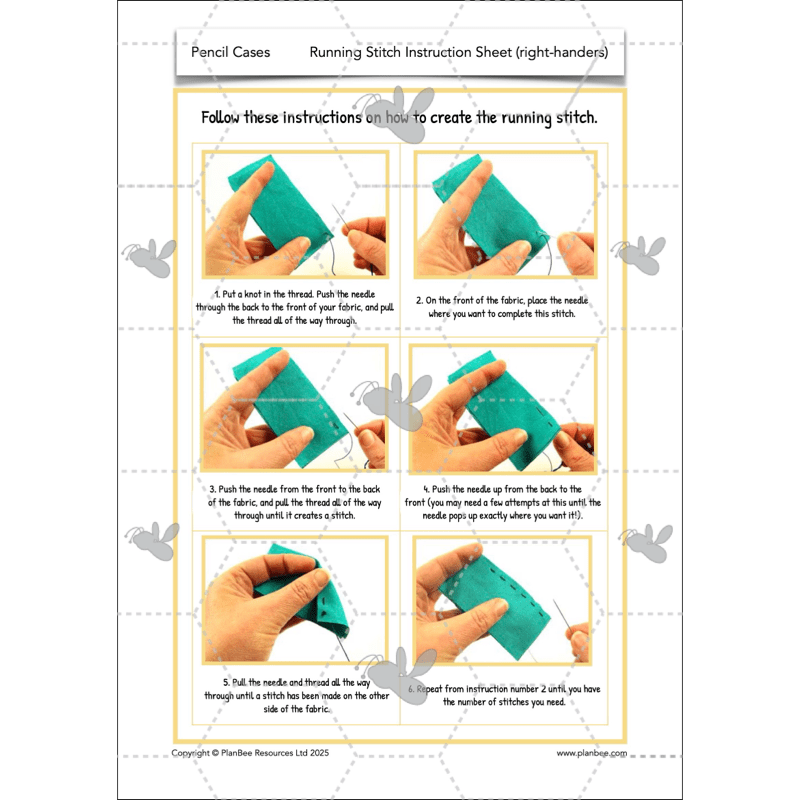 Pencil Cases Running Stitch Instruction Sheet (right-handers)

Follow these instructions on how to create the running stitch.

1. Put a knot in the thread. Push the needle through the back to the front of your fabric, and pull the thread all of the way through.

2. On the front of the fabric, place the needle where you want to complete this stitch.

3. Push the needle from the front to the back of the fabric, and pull the thread all of the way through until it creates a stitch.

4. Push the needle up from the back to the front (you may need a few attempts at this until the needle pops up exactly where you want it!).

5. Pull the needle and thread all the way through until a stitch has been made on the other side of the fabric.

6. Repeat from instruction number 2 until you have the number of stitches you need.

Copyright © PlanBee Resources Ltd 2025

www.planbee.com