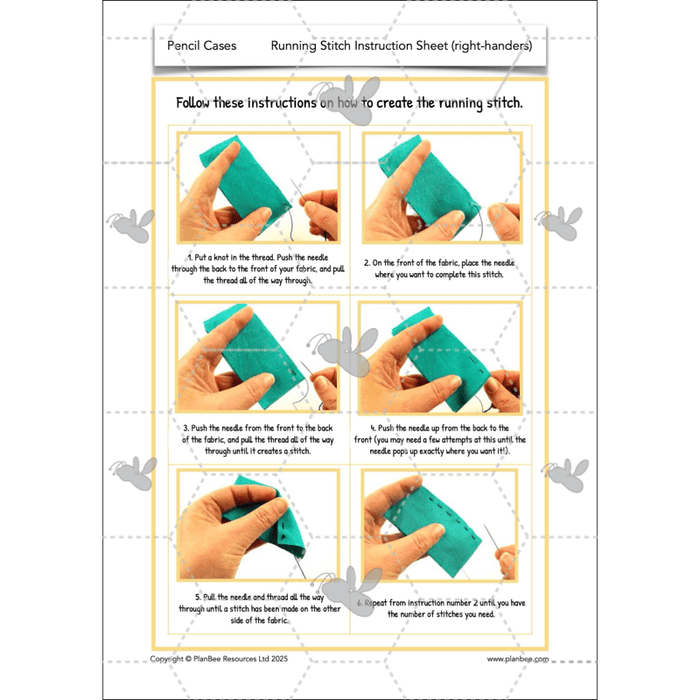 Pencil Cases Running Stitch Instruction Sheet (right-handers)

Follow these instructions on how to create the running stitch.

1. Put a knot in the thread. Push the needle through the back to the front of your fabric, and pull the thread all of the way through.

2. On the front of the fabric, place the needle where you want to complete this stitch.

3. Push the needle from the front to the back of the fabric, and pull the thread all of the way through until it creates a stitch.

4. Push the needle up from the back to the front (you may need a few attempts at this until the needle pops up exactly where you want it!).

5. Pull the needle and thread all the way through until a stitch has been made on the other side of the fabric.

6. Repeat from instruction number 2 until you have the number of stitches you need.

Copyright © PlanBee Resources Ltd 2025

www.planbee.com