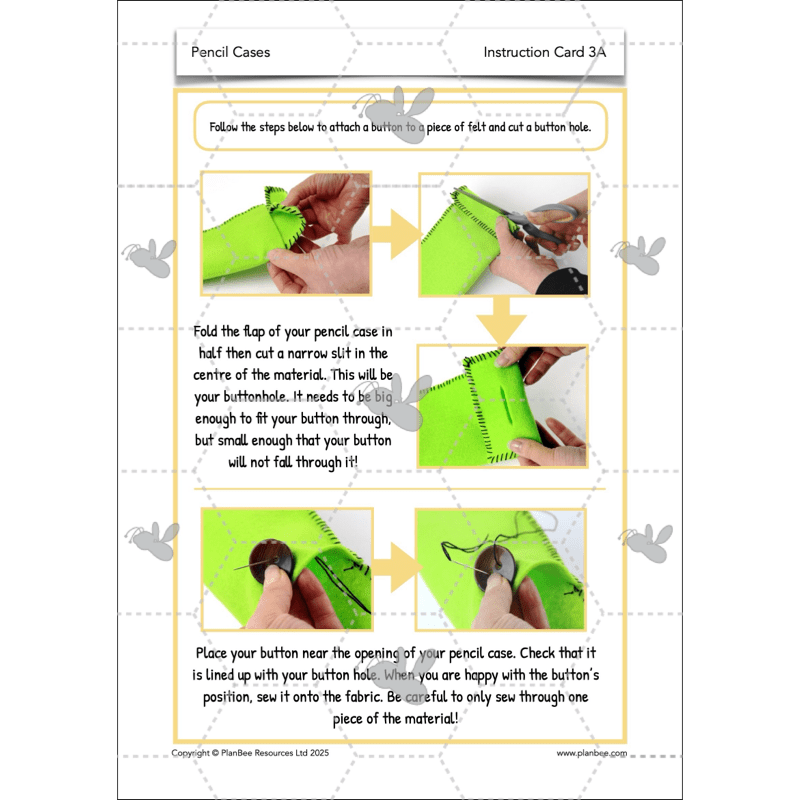 Pencil Cases

Instruction Card 3A

Follow the steps below to attach a button to a piece of felt and cut a button hole.

Fold the flap of your pencil case in half then cut a narrow slit in the centre of the material. This will be your buttonhole. It needs to be big enough to fit your button through, but small enough that your button will not fall through it!

Place your button near the opening of your pencil case. Check that it is lined up with your button hole. When you are happy with the button's position, sew it onto the fabric. Be careful to only sew through one piece of the material!

Copyright © PlanBee Resources Ltd 2025

www.planbee.com