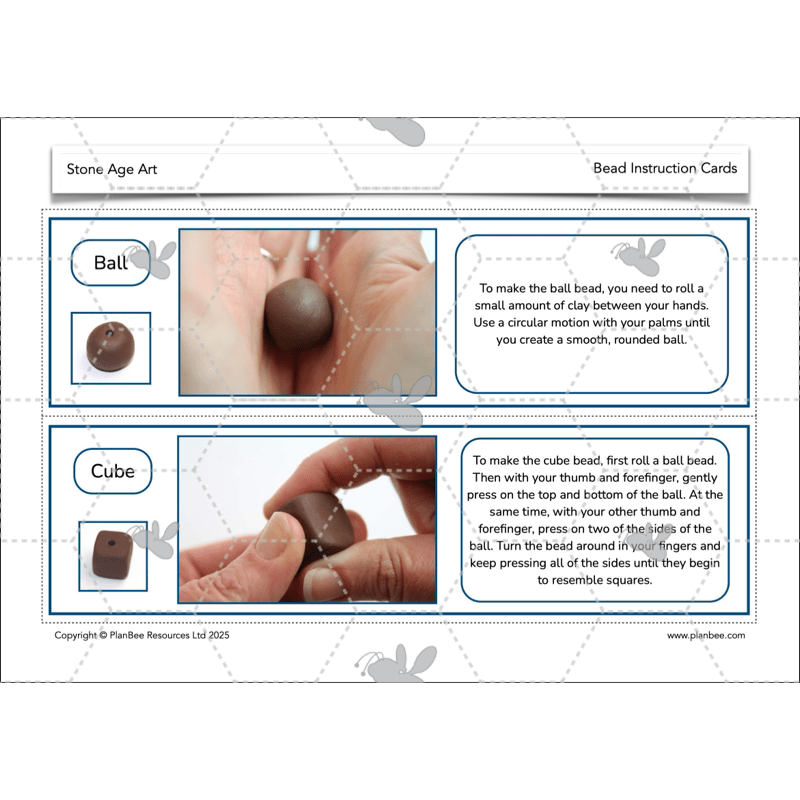 Stone Age Art

Bead Instruction Cards

Ball

To make the ball bead, you need to roll a small amount of clay between your hands. Use a circular motion with your palms until you create a smooth, rounded ball.

Cube

To make the cube bead, first roll a ball bead. Then with your thumb and forefinger, gently press on the top and bottom of the ball. At the same time, with your other thumb and forefinger, press on two of the sides of the ball. Turn the bead around in your fingers and keep pressing all of the sides until they begin to resemble squares.

Copyright © PlanBee Resources Ltd 2025

www.planbee.com