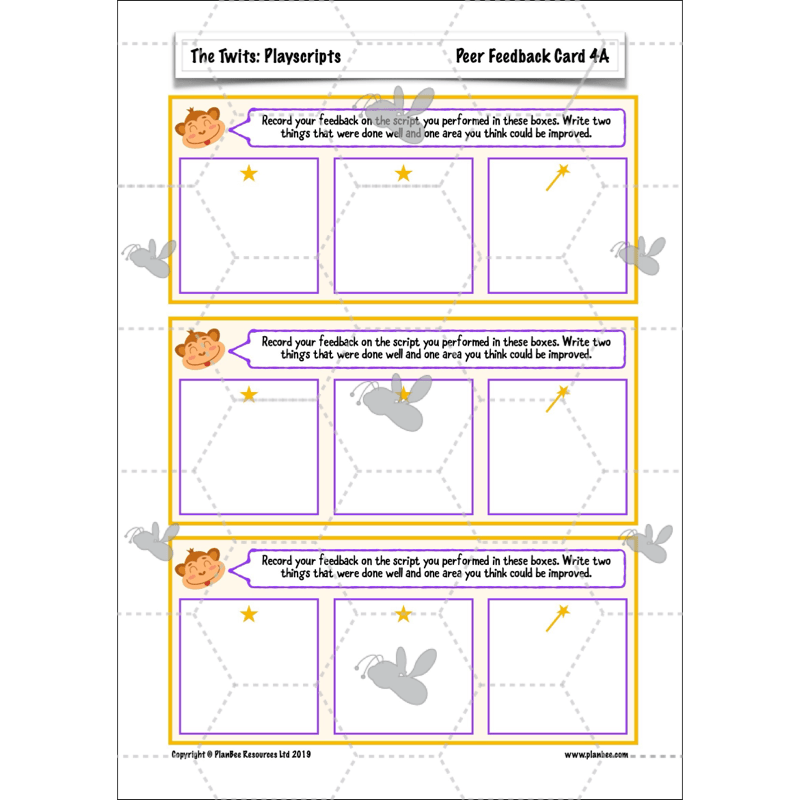 The Twits: Playscripts

Peer Feedback Card 4A

Record your feedback on the script you performed in these boxes. Write two things that were done well and one area you think could be improved.

Record your feedback on the script you performed in these boxes. Write two things that were done well and one area you think could be improved.

Record your feedback on the script you performed in these boxes. Write two things that were done well and one area you think could be improved.

Copyright © PlanBee Resources Ltd 2019

www.planbee.com