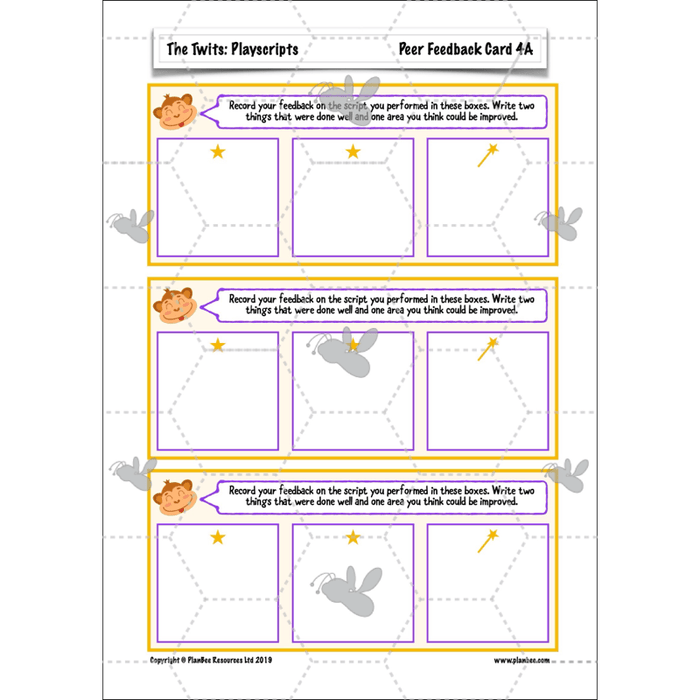 The Twits: Playscripts

Peer Feedback Card 4A

Record your feedback on the script you performed in these boxes. Write two things that were done well and one area you think could be improved.

Record your feedback on the script you performed in these boxes. Write two things that were done well and one area you think could be improved.

Record your feedback on the script you performed in these boxes. Write two things that were done well and one area you think could be improved.

Copyright © PlanBee Resources Ltd 2019

www.planbee.com