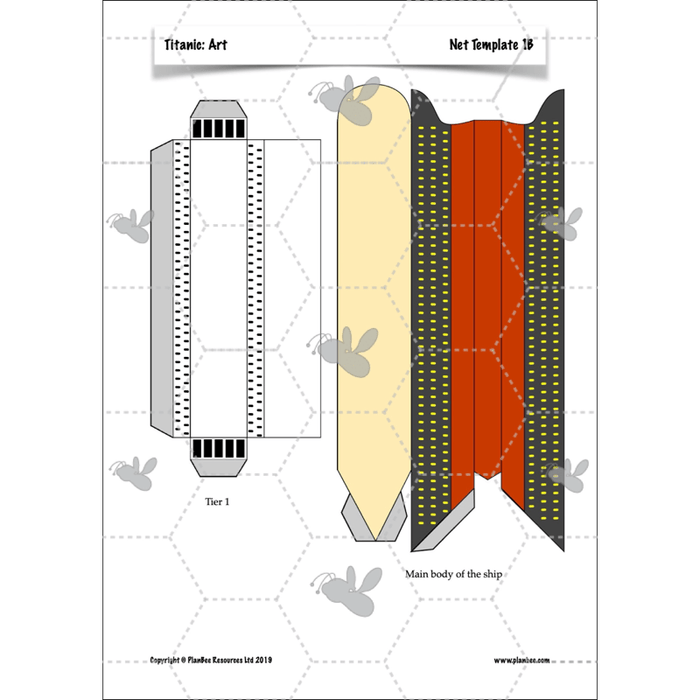 Titanic: Art

Net Template 1B

Tier 1

Main body of the ship

Copyright © PlanBee Resources Ltd 2019

www.planbee.com