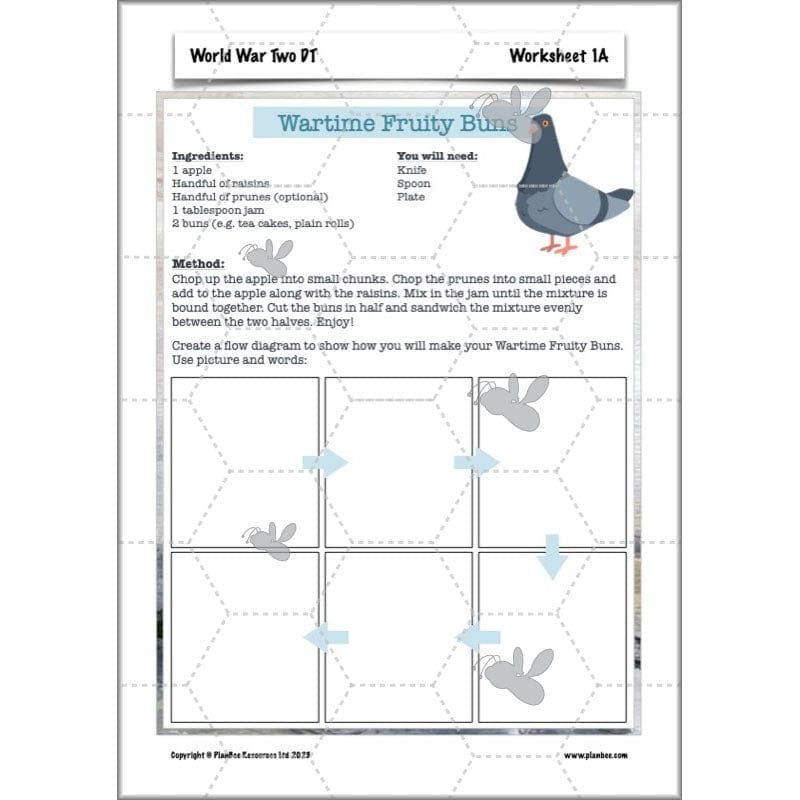 World War Two DT

Worksheet 1A

Wartime Fruity Buns

Ingredients:
1 apple
Handful of raisins
Handful of prunes (optional)
1 tablespoon jam
2 buns (e.g. tea cakes, plain rolls)

You will need:
Knife
Spoon
Plate

Method:
Chop up the apple into small chunks. Chop the prunes into small pieces and add to the apple along with the raisins. Mix in the jam until the mixture is bound together. Cut the buns in half and sandwich the mixture evenly between the two halves. Enjoy!

Create a flow diagram to show how you will make your Wartime Fruity Buns. Use picture and words:

Copyright © PlanBee Resources Ltd 2023

www.planbee.com