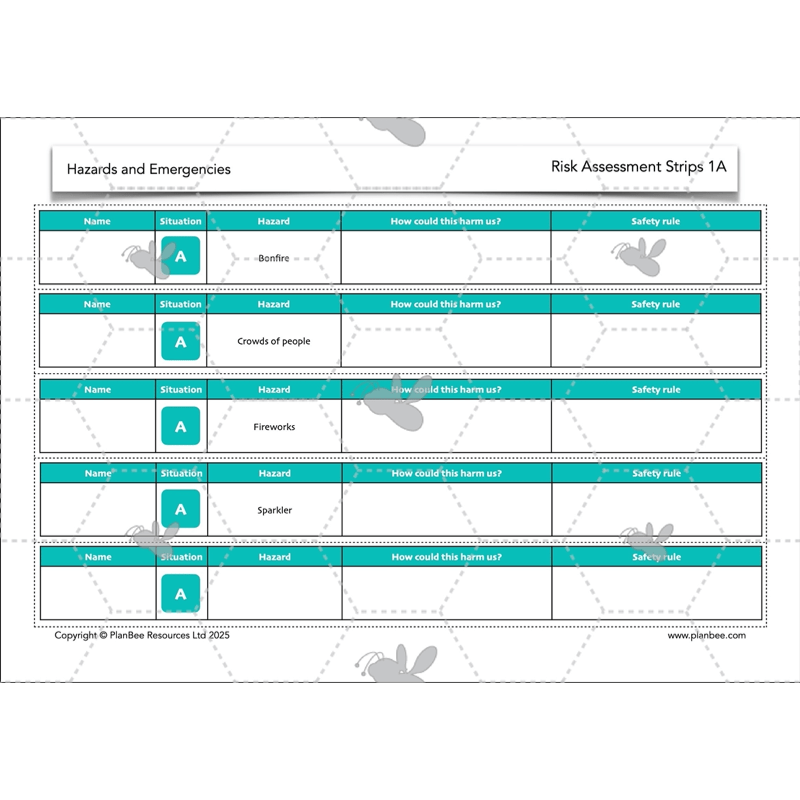 Hazards and Emergencies

Risk Assessment Strips 1A

| Name | Situation | Hazard | How could this harm us? | Safety rule |
|---|---|---|---|---|
| | A | Bonfire | | |

| Name | Situation | Hazard | How could this harm us? | Safety rule |
|---|---|---|---|---|
| | A | Crowds of people | | |

| Name | Situation | Hazard | How could this harm us? | Safety rule |
|---|---|---|---|---|
| | A | Fireworks | | |

| Name | Situation | Hazard | How could this harm us? | Safety rule |
|---|---|---|---|---|
| | A | Sparkler | | |

| Name | Situation | Hazard | How could this harm us? | Safety rule |
|---|---|---|---|---|
| | A | | | |

Copyright © PlanBee Resources Ltd 2025

www.planbee.com