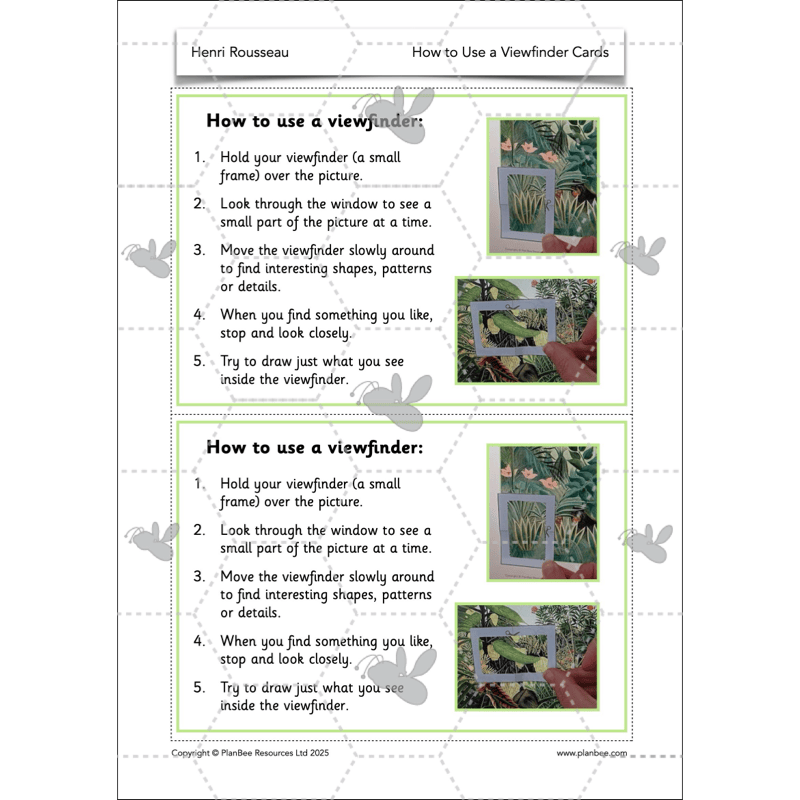 Henri Rousseau

How to Use a Viewfinder Cards

How to use a viewfinder:

1. Hold your viewfinder (a small frame) over the picture.

2. Look through the window to see a small part of the picture at a time.

3. Move the viewfinder slowly around to find interesting shapes, patterns or details.

4. When you find something you like, stop and look closely.

5. Try to draw just what you see inside the viewfinder.

How to use a viewfinder:

1. Hold your viewfinder (a small frame) over the picture.

2. Look through the window to see a small part of the picture at a time.

3. Move the viewfinder slowly around to find interesting shapes, patterns or details.

4. When you find something you like, stop and look closely.

5. Try to draw just what you see inside the viewfinder.

Copyright © PlanBee Resources Ltd 2025

www.planbee.com