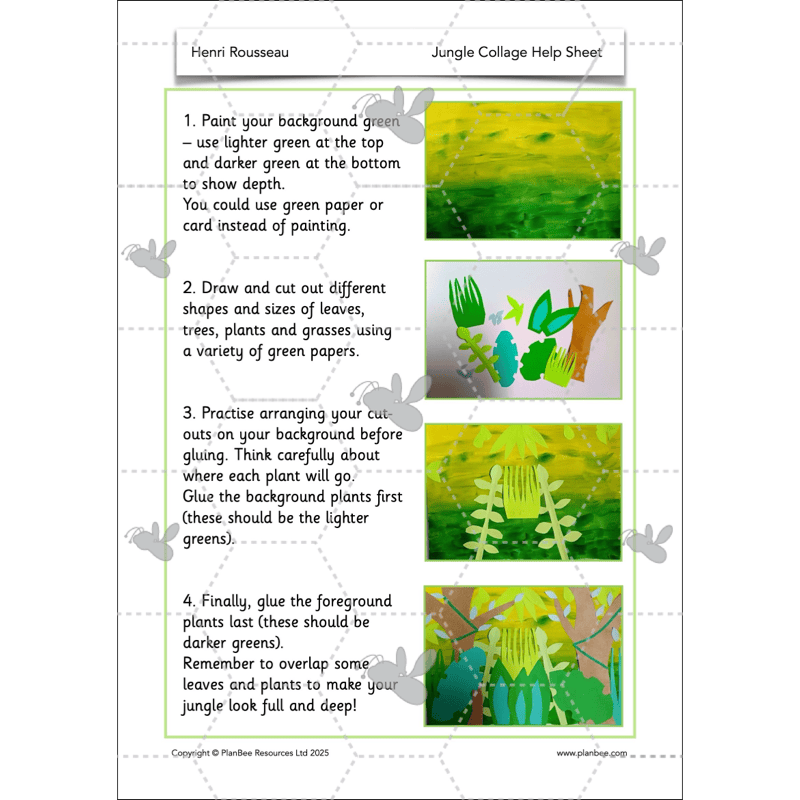 Henri Rousseau

Jungle Collage Help Sheet

1. Paint your background green – use lighter green at the top and darker green at the bottom to show depth.
You could use green paper or card instead of painting.

2. Draw and cut out different shapes and sizes of leaves, trees, plants and grasses using a variety of green papers.

3. Practise arranging your cut-outs on your background before gluing. Think carefully about where each plant will go.
Glue the background plants first (these should be the lighter greens).

4. Finally, glue the foreground plants last (these should be darker greens).
Remember to overlap some leaves and plants to make your jungle look full and deep!

Copyright © PlanBee Resources Ltd 2025

www.planbee.com