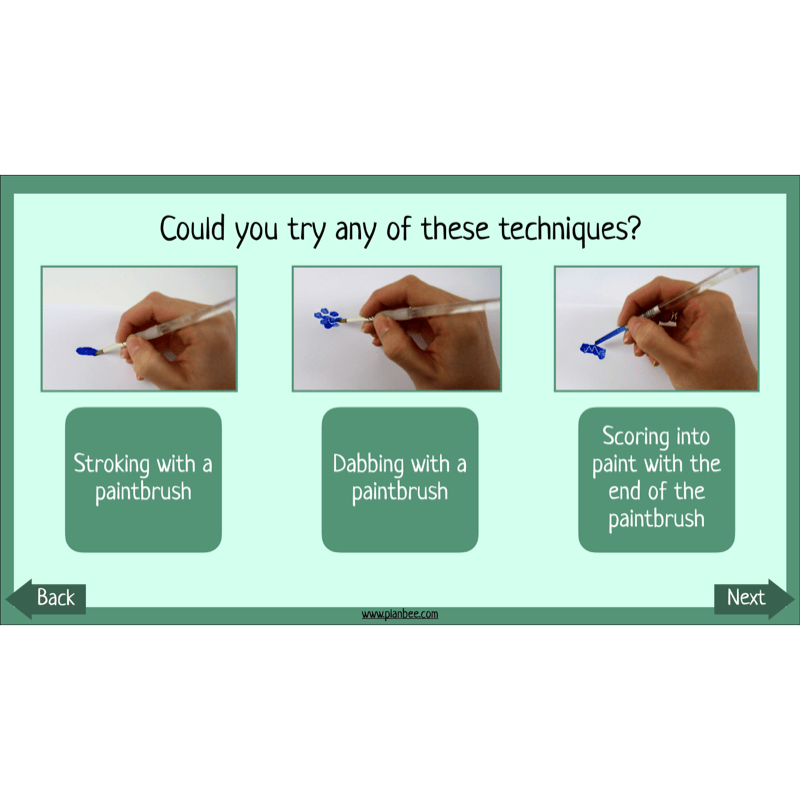 Could you try any of these techniques?

Stroking with a paintbrush

Dabbing with a paintbrush

Scoring into paint with the end of the paintbrush

Back

www.planbee.com

Next