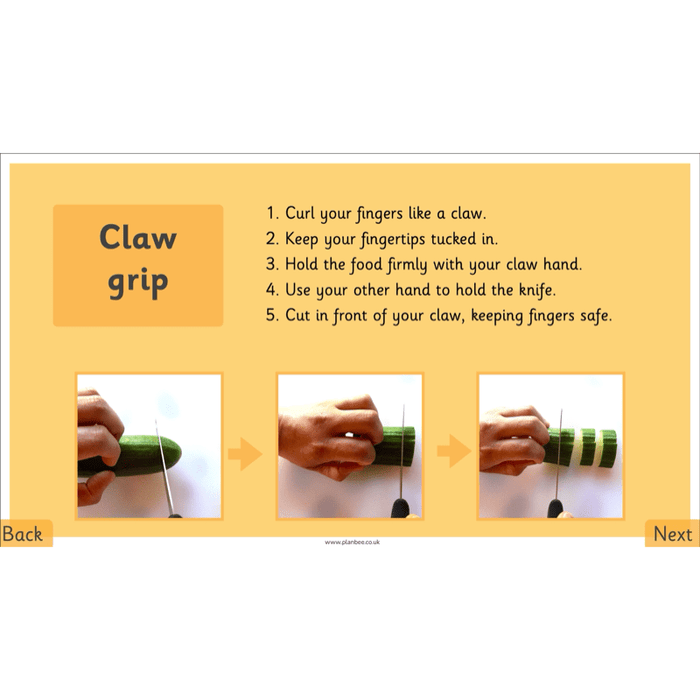 Claw grip

1. Curl your fingers like a claw.
2. Keep your fingertips tucked in.
3. Hold the food firmly with your claw hand.
4. Use your other hand to hold the knife.
5. Cut in front of your claw, keeping fingers safe.

Back

www.planbee.co.uk

Next