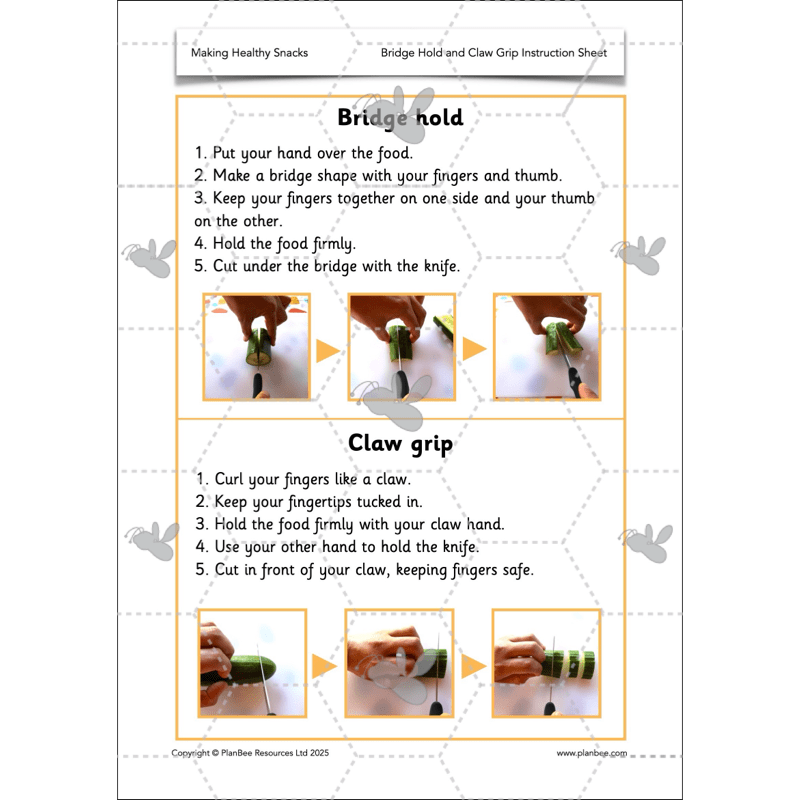 Making Healthy Snacks

Bridge Hold and Claw Grip Instruction Sheet

Bridge hold

1. Put your hand over the food.
2. Make a bridge shape with your fingers and thumb.
3. Keep your fingers together on one side and your thumb on the other.
4. Hold the food firmly.
5. Cut under the bridge with the knife.

Claw grip

1. Curl your fingers like a claw.
2. Keep your fingertips tucked in.
3. Hold the food firmly with your claw hand.
4. Use your other hand to hold the knife.
5. Cut in front of your claw, keeping fingers safe.

Copyright © PlanBee Resources Ltd 2025

www.planbee.com