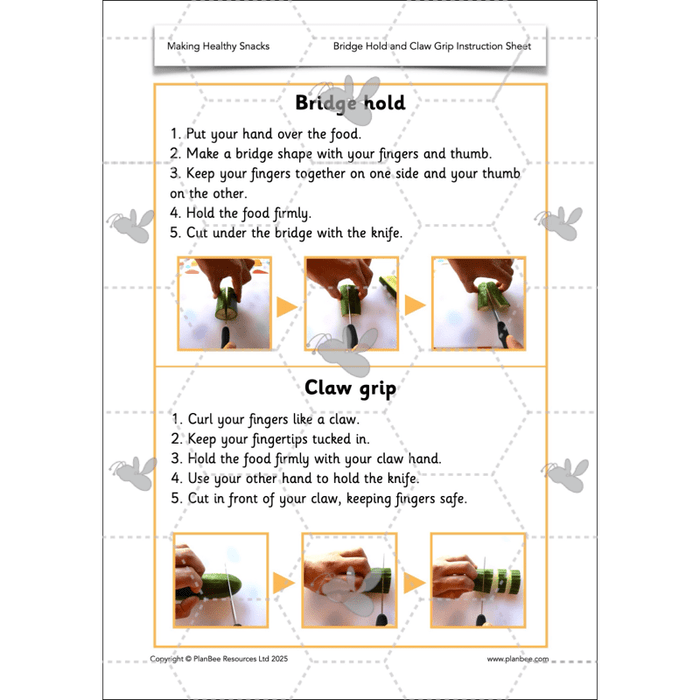 Making Healthy Snacks

Bridge Hold and Claw Grip Instruction Sheet

Bridge hold

1. Put your hand over the food.
2. Make a bridge shape with your fingers and thumb.
3. Keep your fingers together on one side and your thumb on the other.
4. Hold the food firmly.
5. Cut under the bridge with the knife.

Claw grip

1. Curl your fingers like a claw.
2. Keep your fingertips tucked in.
3. Hold the food firmly with your claw hand.
4. Use your other hand to hold the knife.
5. Cut in front of your claw, keeping fingers safe.

Copyright © PlanBee Resources Ltd 2025

www.planbee.com