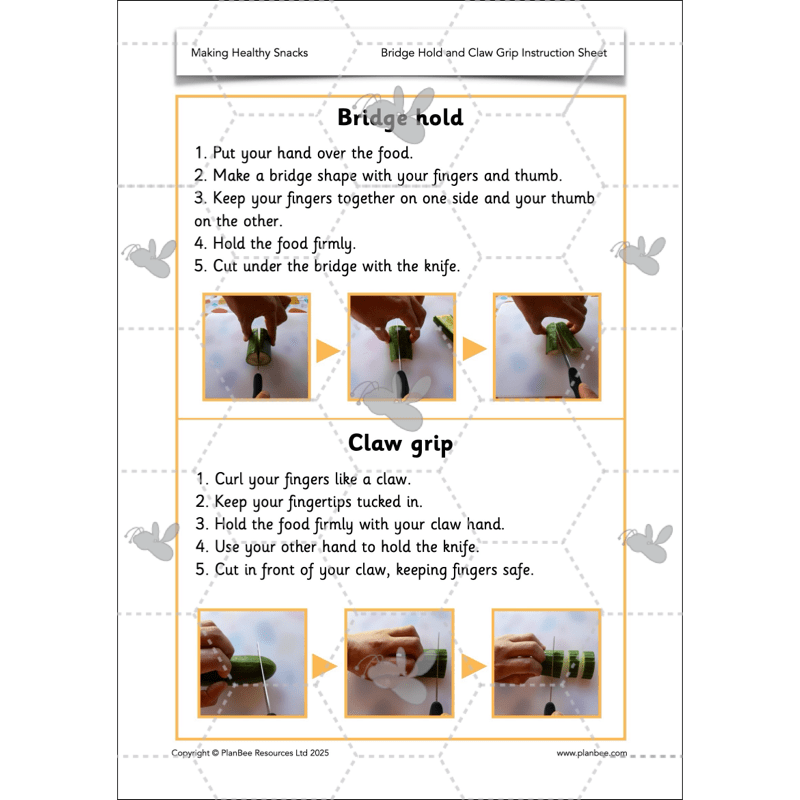 Making Healthy Snacks

Bridge Hold and Claw Grip Instruction Sheet

Bridge hold

1. Put your hand over the food.
2. Make a bridge shape with your fingers and thumb.
3. Keep your fingers together on one side and your thumb on the other.
4. Hold the food firmly.
5. Cut under the bridge with the knife.

Claw grip

1. Curl your fingers like a claw.
2. Keep your fingertips tucked in.
3. Hold the food firmly with your claw hand.
4. Use your other hand to hold the knife.
5. Cut in front of your claw, keeping fingers safe.

Copyright © PlanBee Resources Ltd 2025

www.planbee.com