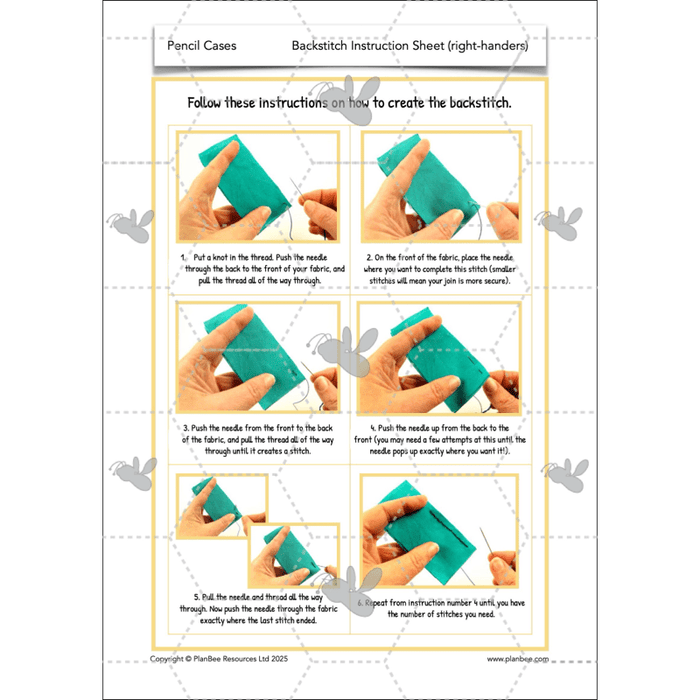 Pencil Cases Backstitch Instruction Sheet (right-handers)

Follow these instructions on how to create the backstitch.

1. Put a knot in the thread. Push the needle through the back to the front of your fabric, and pull the thread all of the way through.

2. On the front of the fabric, place the needle where you want to complete this stitch (smaller stitches will mean your join is more secure).

3. Push the needle from the front to the back of the fabric, and pull the thread all of the way through until it creates a stitch.

4. Push the needle up from the back to the front (you may need a few attempts at this until the needle pops up exactly where you want it!).

5. Pull the needle and thread all the way through. Now push the needle through the fabric exactly where the last stitch ended.

6. Repeat from instruction number 4 until you have the number of stitches you need.

Copyright © PlanBee Resources Ltd 2025

www.planbee.com