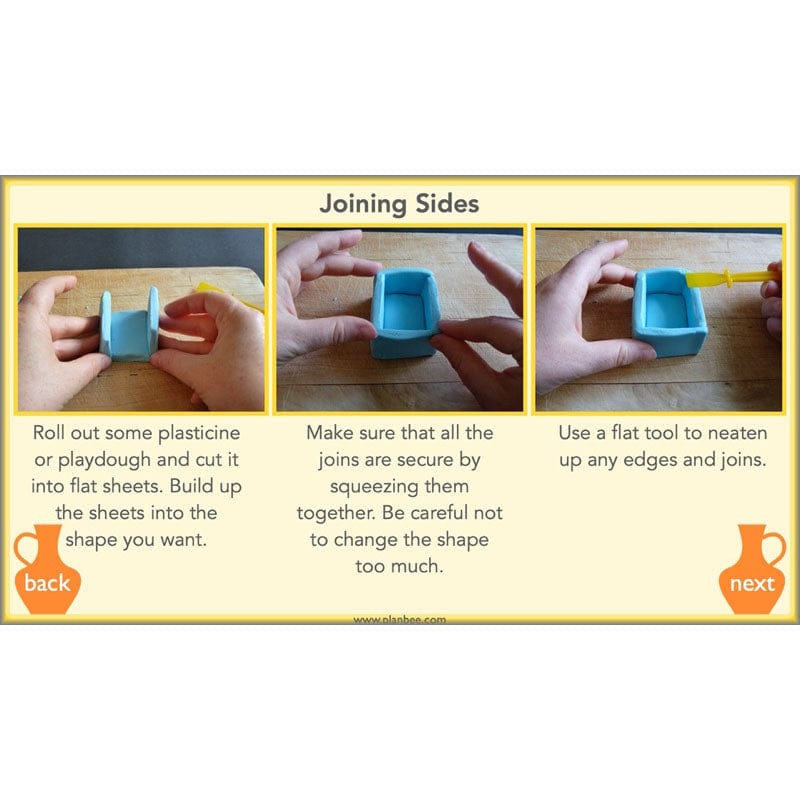 Joining Sides

Roll out some plasticine or playdough and cut it into flat sheets. Build up the sheets into the shape you want.

Make sure that all the joins are secure by squeezing them together. Be careful not to change the shape too much.

Use a flat tool to neaten up any edges and joins.

back

next

www.planbee.com