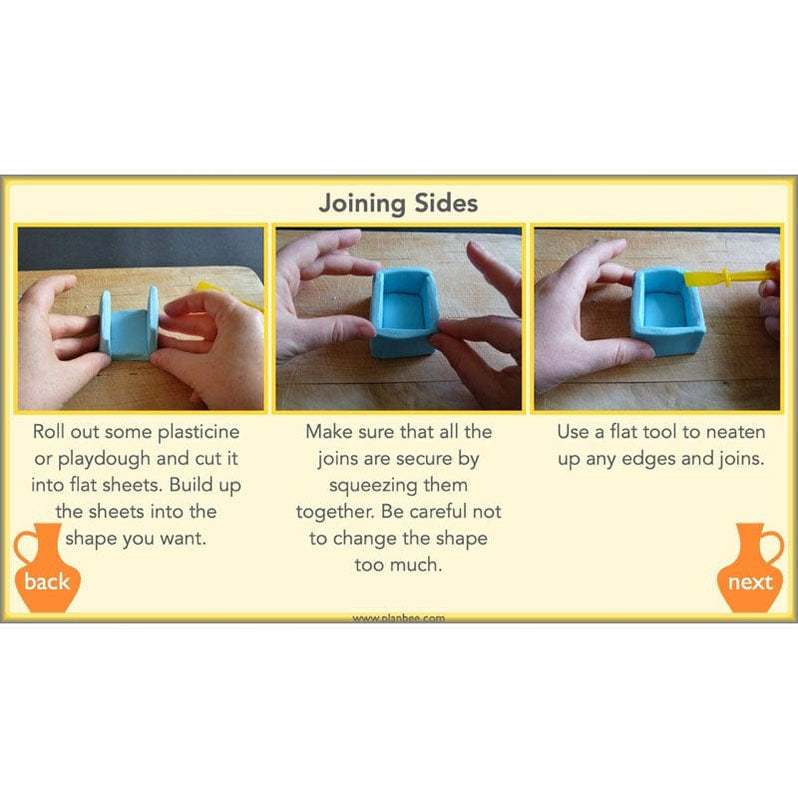 Joining Sides

Roll out some plasticine or playdough and cut it into flat sheets. Build up the sheets into the shape you want.

Make sure that all the joins are secure by squeezing them together. Be careful not to change the shape too much.

Use a flat tool to neaten up any edges and joins.

back

next

www.planbee.com