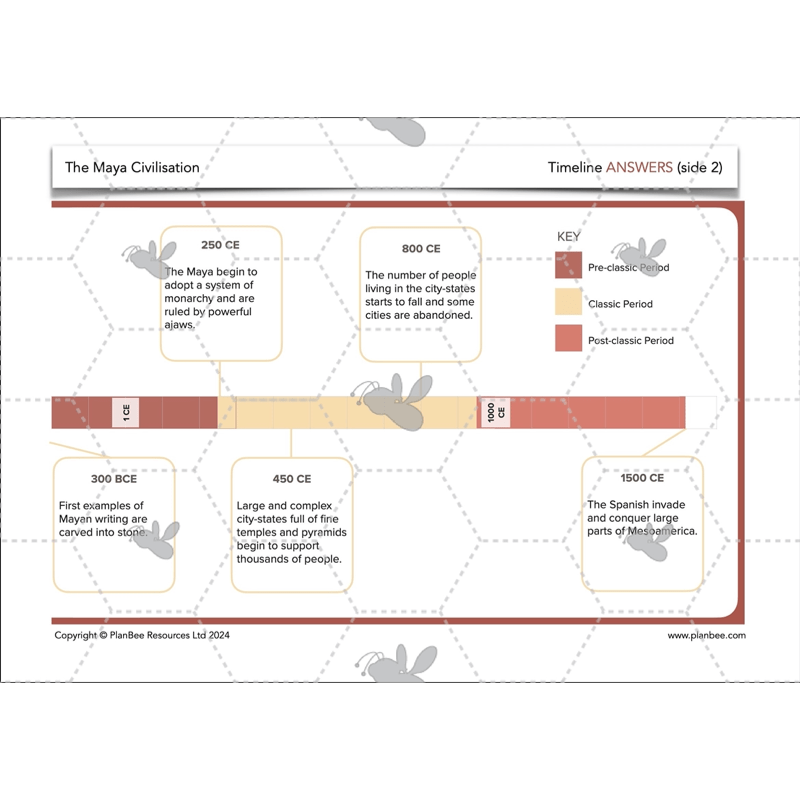 The Maya Civilisation

Timeline ANSWERS (side 2)

250 CE

The Maya begin to adopt a system of monarchy and are ruled by powerful ajaws.

800 CE

The number of people living in the city-states starts to fall and some cities are abandoned.

KEY

Pre-classic Period

Classic Period

Post-classic Period

1 CE

1000 CE

300 BCE

First examples of Mayan writing are carved into stone.

450 CE

Large and complex city-states full of fine temples and pyramids begin to support thousands of people.

1500 CE

The Spanish invade and conquer large parts of Mesoamerica.

Copyright © PlanBee Resources Ltd 2024

www.planbee.com