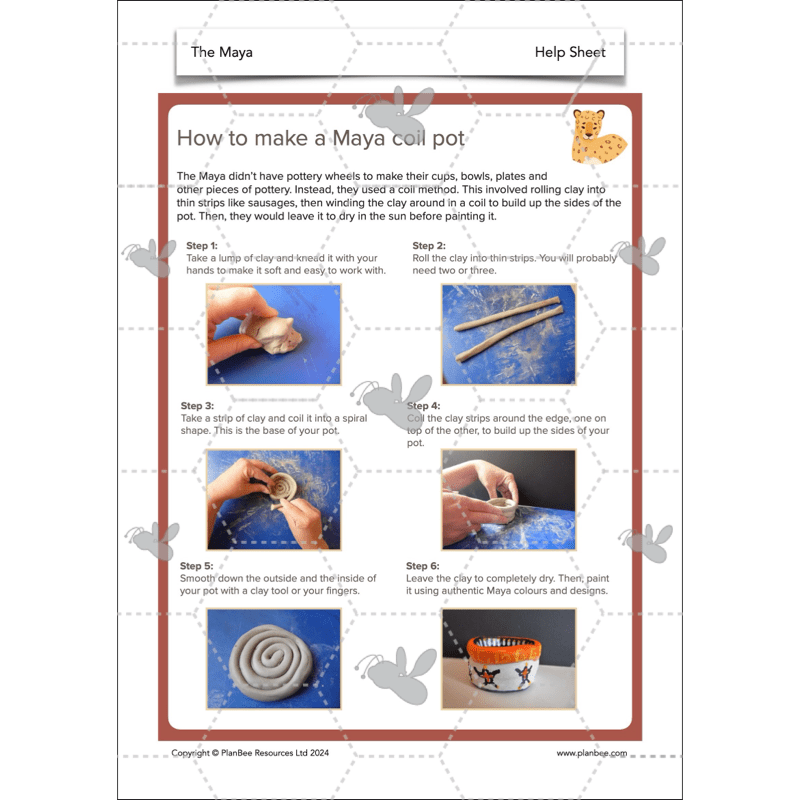 The Maya

Help Sheet

How to make a Maya coil pot

The Maya didn't have pottery wheels to make their cups, bowls, plates and other pieces of pottery. Instead, they used a coil method. This involved rolling clay into thin strips like sausages, then winding the clay around in a coil to build up the sides of the pot. Then, they would leave it to dry in the sun before painting it.

Step 1:
Take a lump of clay and knead it with your hands to make it soft and easy to work with.

Step 2:
Roll the clay into thin strips. You will probably need two or three.

Step 3:
Take a strip of clay and coil it into a spiral shape. This is the base of your pot.

Step 4:
Coil the clay strips around the edge, one on top of the other, to build up the sides of your pot.

Step 5:
Smooth down the outside and the inside of your pot with a clay tool or your fingers.

Step 6:
Leave the clay to completely dry. Then, paint it using authentic Maya colours and designs.

Copyright © PlanBee Resources Ltd 2024

www.planbee.com