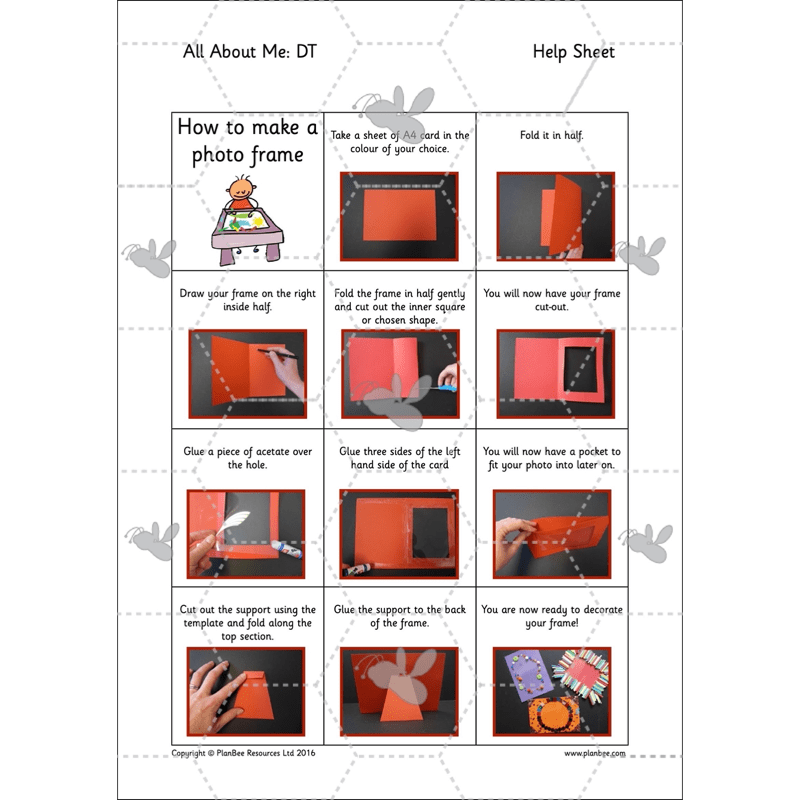 All About Me: DT

Help Sheet

| How to make a photo frame | Take a sheet of A4 card in the colour of your choice. | Fold it in half. |
|---|---|---|
| Draw your frame on the right inside half. | Fold the frame in half gently and cut out the inner square or chosen shape. | You will now have your frame cut-out. |
| Glue a piece of acetate over the hole. | Glue three sides of the left hand side of the card | You will now have a pocket to fit your photo into later on. |
| Cut out the support using the template and fold along the top section. | Glue the support to the back of the frame. | You are now ready to decorate your frame! |

Copyright © PlanBee Resources Ltd 2016

www.planbee.com