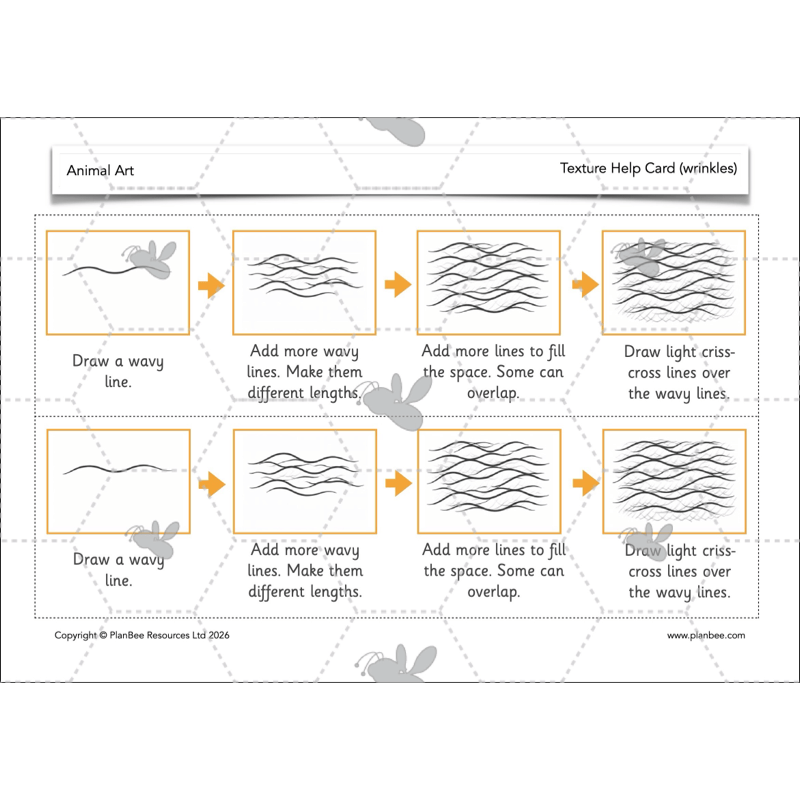 Animal Art

Texture Help Card (wrinkles)

Draw a wavy line.

Add more wavy lines. Make them different lengths.

Add more lines to fill the space. Some can overlap.

Draw light criss-cross lines over the wavy lines.

Draw a wavy line.

Add more wavy lines. Make them different lengths.

Add more lines to fill the space. Some can overlap.

Draw light criss-cross lines over the wavy lines.

Copyright © PlanBee Resources Ltd 2026

www.planbee.com