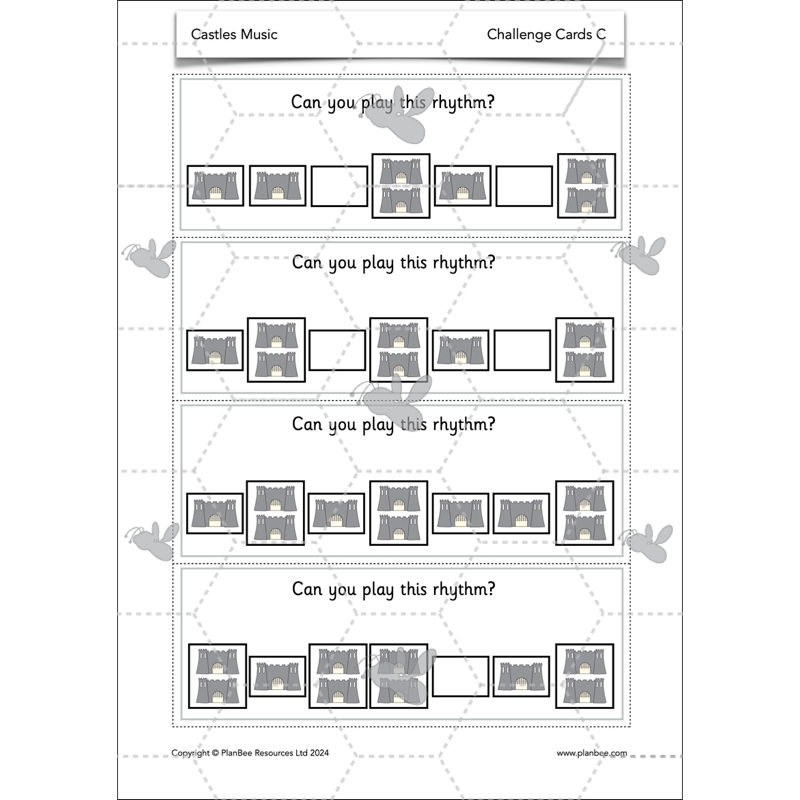 Castles Music

Challenge Cards C

Can you play this rhythm?

Can you play this rhythm?

Can you play this rhythm?

Can you play this rhythm?

Copyright © PlanBee Resources Ltd 2024

www.planbee.com