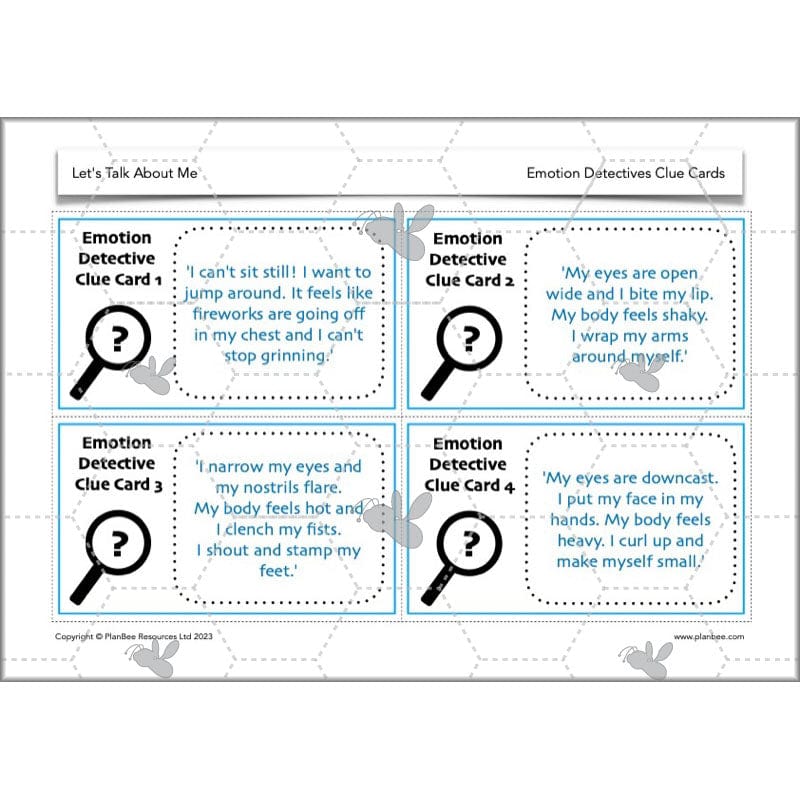 Let's Talk About Me

Emotion Detectives Clue Cards

Emotion Detective Clue Card 1

?

'I can't sit still! I want to jump around. It feels like fireworks are going off in my chest and I can't stop grinning.'

Emotion Detective Clue Card 2

?

'My eyes are open wide and I bite my lip. My body feels shaky. I wrap my arms around myself.'

Emotion Detective Clue Card 3

?

'I narrow my eyes and my nostrils flare. My body feels hot and I clench my fists. I shout and stamp my feet.'

Emotion Detective Clue Card 4

?

'My eyes are downcast. I put my face in my hands. My body feels heavy. I curl up and make myself small.'

Copyright © PlanBee Resources Ltd 2023

www.planbee.com