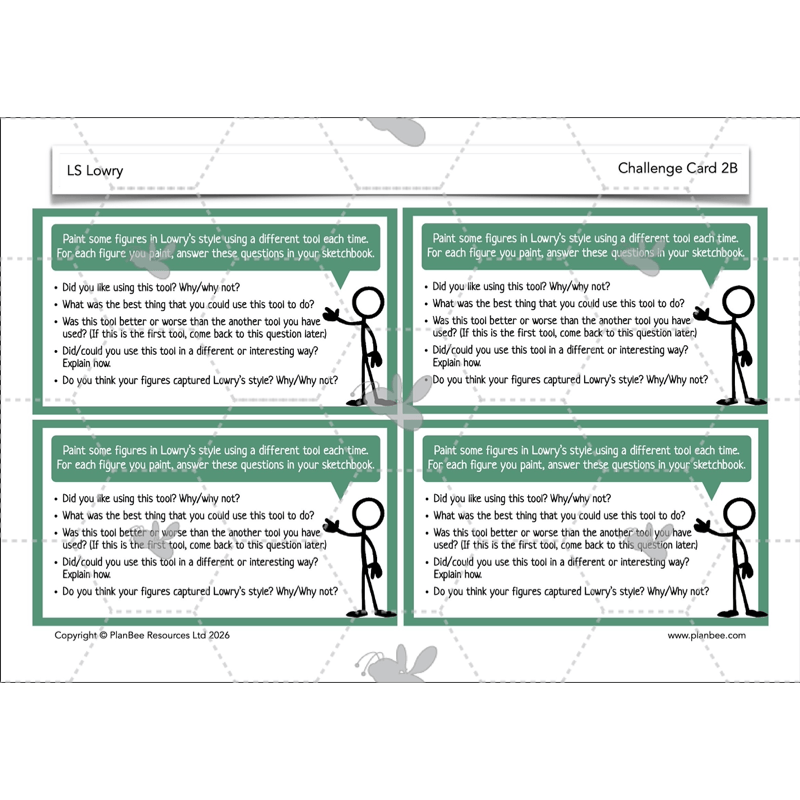 LS Lowry

Challenge Card 2B

Paint some figures in Lowry's style using a different tool each time. For each figure you paint, answer these questions in your sketchbook.

• Did you like using this tool? Why/why not?
• What was the best thing that you could use this tool to do?
• Was this tool better or worse than the another tool you have used? (If this is the first tool, come back to this question later.)
• Did/could you use this tool in a different or interesting way? Explain how.
• Do you think your figures captured Lowry's style? Why/Why not?

Paint some figures in Lowry's style using a different tool each time. For each figure you paint, answer these questions in your sketchbook.

• Did you like using this tool? Why/why not?
• What was the best thing that you could use this tool to do?
• Was this tool better or worse than the another tool you have used? (If this is the first tool, come back to this question later.)
• Did/could you use this tool in a different or interesting way? Explain how.
• Do you think your figures captured Lowry's style? Why/Why not?

Paint some figures in Lowry's style using a different tool each time. For each figure you paint, answer these questions in your sketchbook.

• Did you like using this tool? Why/why not?
• What was the best thing that you could use this tool to do?
• Was this tool better or worse than the another tool you have used? (If this is the first tool, come back to this question later.)
• Did/could you use this tool in a different or interesting way? Explain how.
• Do you think your figures captured Lowry's style? Why/Why not?

Paint some figures in Lowry's style using a different tool each time. For each figure you paint, answer these questions in your sketchbook.

• Did you like using this tool? Why/why not?
• What was the best thing that you could use this tool to do?
• Was this tool better or worse than the another tool you have used? (If this is the first tool, come back to this question later.)
• Did/could you use this tool in a different or interesting way? Explain how.
• Do you think your figures captured Lowry's style? Why/Why not?

Copyright © PlanBee Resources Ltd 2026

www.planbee.com