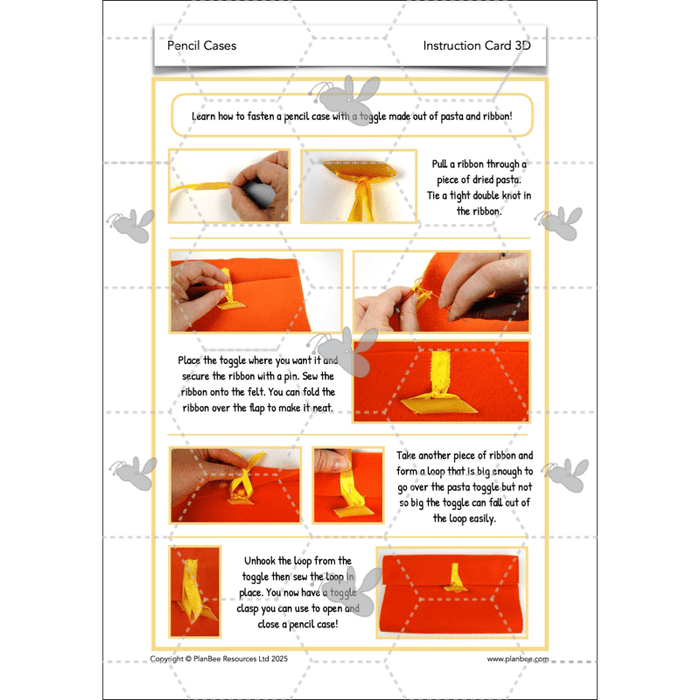 Pencil Cases

Instruction Card 3D

Learn how to fasten a pencil case with a toggle made out of pasta and ribbon!

Pull a ribbon through a piece of dried pasta. Tie a tight double knot in the ribbon.

Place the toggle where you want it and secure the ribbon with a pin. Sew the ribbon onto the felt. You can fold the ribbon over the flap to make it neat.

Take another piece of ribbon and form a loop that is big enough to go over the pasta toggle but not so big the toggle can fall out of the loop easily.

Unhook the loop from the toggle then sew the loop in place. You now have a toggle clasp you can use to open and close a pencil case!

Copyright © PlanBee Resources Ltd 2025

www.planbee.com