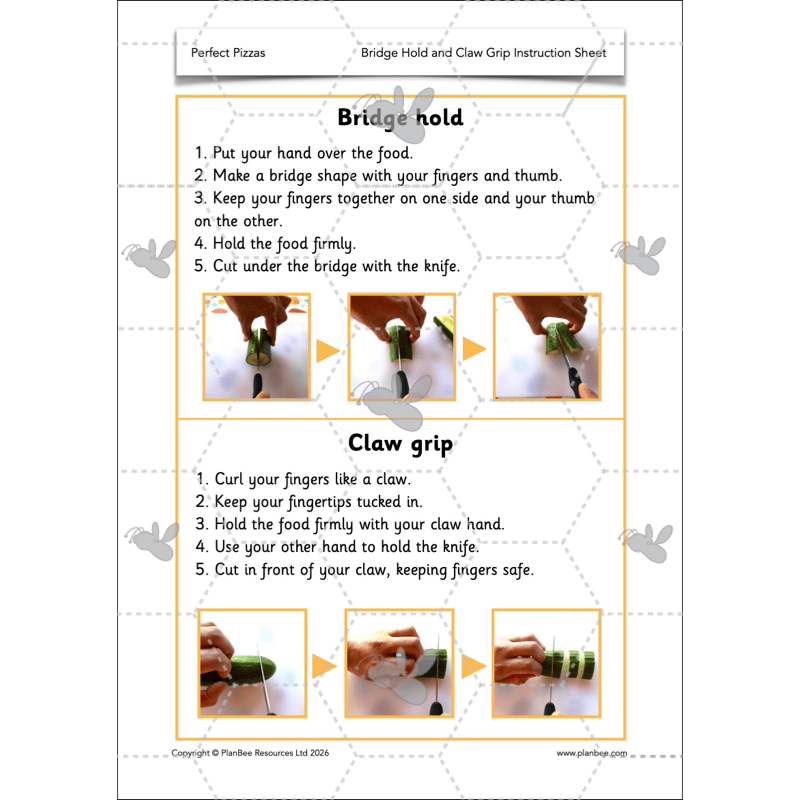 Perfect Pizzas

Bridge Hold and Claw Grip Instruction Sheet

Bridge hold

1. Put your hand over the food.
2. Make a bridge shape with your fingers and thumb.
3. Keep your fingers together on one side and your thumb on the other.
4. Hold the food firmly.
5. Cut under the bridge with the knife.

Claw grip

1. Curl your fingers like a claw.
2. Keep your fingertips tucked in.
3. Hold the food firmly with your claw hand.
4. Use your other hand to hold the knife.
5. Cut in front of your claw, keeping fingers safe.

Copyright © PlanBee Resources Ltd 2026

www.planbee.com