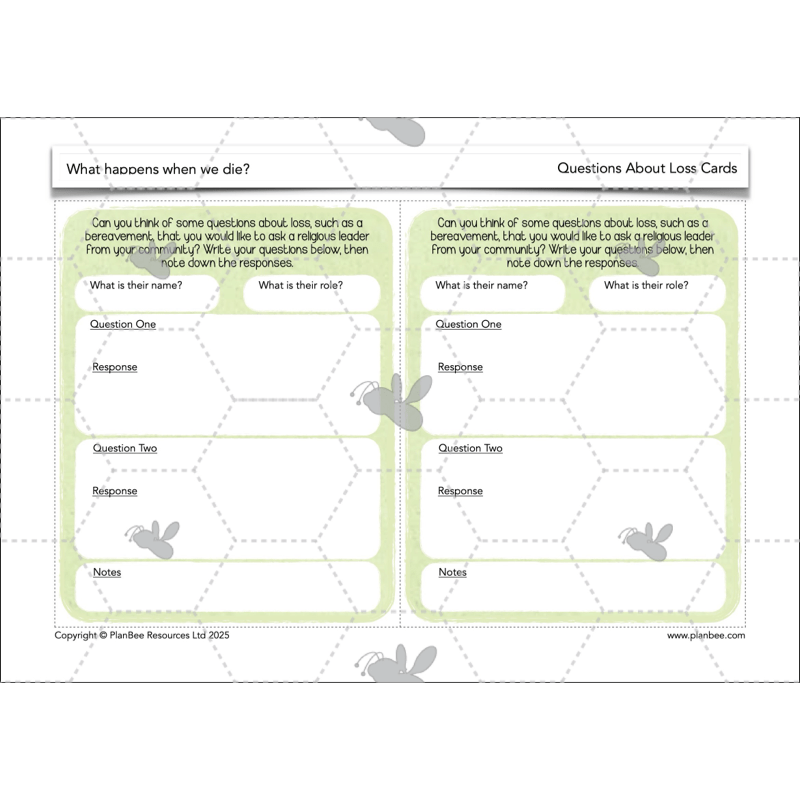 What happens when we die?

Questions About Loss Cards

Can you think of some questions about loss, such as a bereavement, that you would like to ask a religious leader from your community? Write your questions below, then note down the responses.

What is their name?

What is their role?

Question One

Response

Question Two

Response

Notes

Can you think of some questions about loss, such as a bereavement, that you would like to ask a religious leader from your community? Write your questions below, then note down the responses.

What is their name?

What is their role?

Question One

Response

Question Two

Response

Notes

Copyright © PlanBee Resources Ltd 2025

www.planbee.com