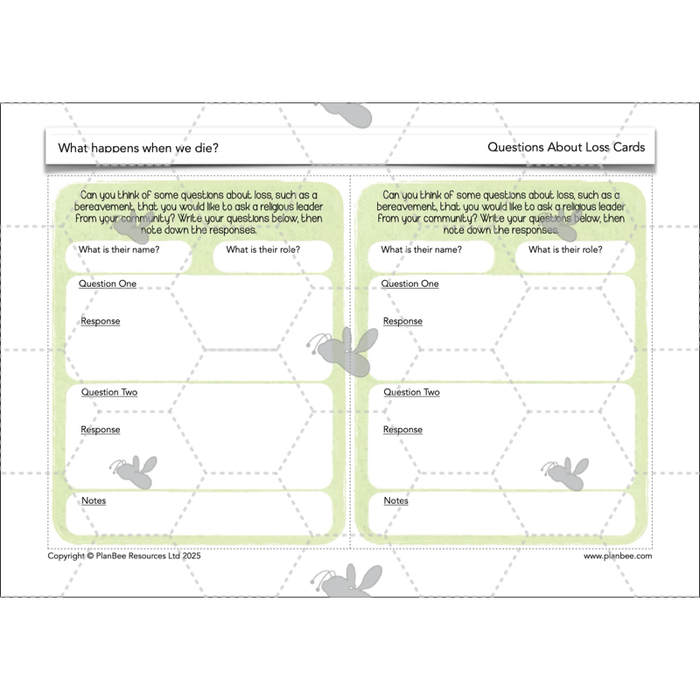 What happens when we die?

Questions About Loss Cards

Can you think of some questions about loss, such as a bereavement, that you would like to ask a religious leader from your community? Write your questions below, then note down the responses.

What is their name?

What is their role?

Question One

Response

Question Two

Response

Notes

Can you think of some questions about loss, such as a bereavement, that you would like to ask a religious leader from your community? Write your questions below, then note down the responses.

What is their name?

What is their role?

Question One

Response

Question Two

Response

Notes

Copyright © PlanBee Resources Ltd 2025

www.planbee.com