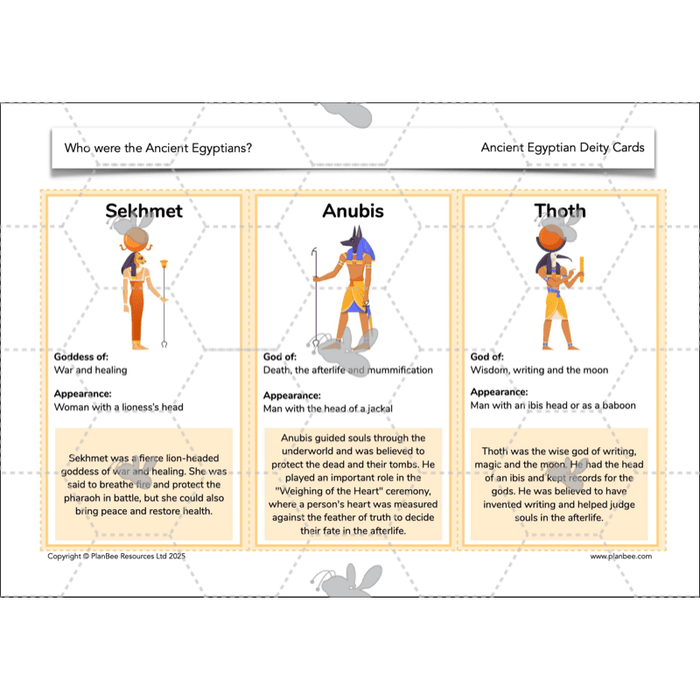 Who were the Ancient Egyptians?

Ancient Egyptian Deity Cards

Sekhmet

Goddess of:
War and healing

Appearance:
Woman with a lioness's head

Sekhmet was a fierce lion-headed goddess of war and healing. She was said to breathe fire and protect the pharaoh in battle, but she could also bring peace and restore health.

Anubis

God of:
Death, the afterlife and mummification

Appearance:
Man with the head of a jackal

Anubis guided souls through the underworld and was believed to protect the dead and their tombs. He played an important role in the "Weighing of the Heart" ceremony, where a person's heart was measured against the feather of truth to decide their fate in the afterlife.

Thoth

God of:
Wisdom, writing and the moon

Appearance:
Man with an ibis head or as a baboon

Thoth was the wise god of writing, magic and the moon. He had the head of an ibis and kept records for the gods. He was believed to have invented writing and helped judge souls in the afterlife.

Copyright © PlanBee Resources Ltd 2025

www.planbee.com