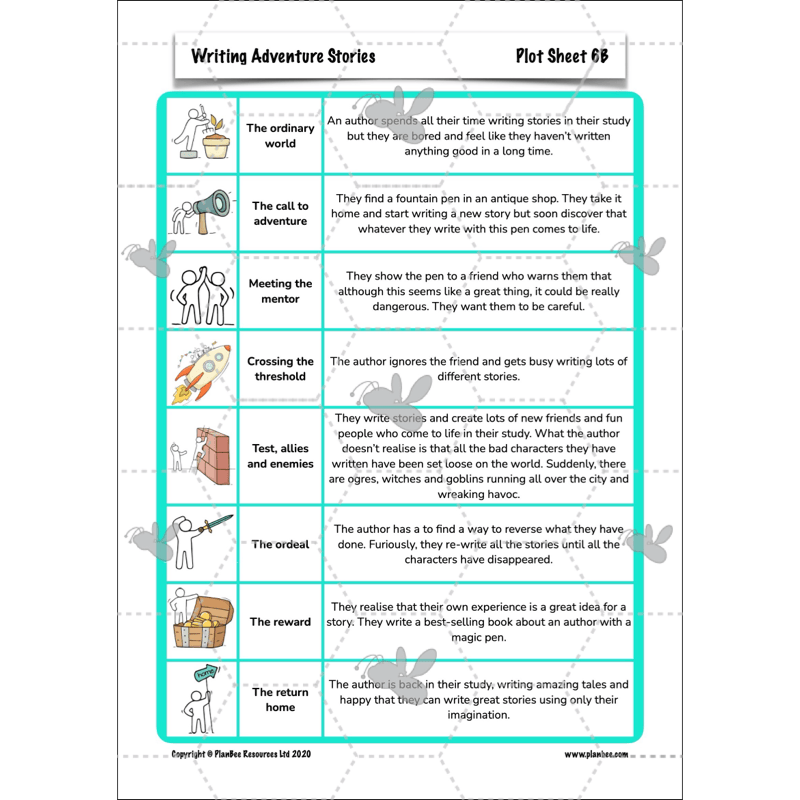 Writing Adventure Stories

Plot Sheet 6B

| | | |
|---|---|---|
| | The ordinary world | An author spends all their time writing stories in their study but they are bored and feel like they haven't written anything good in a long time. |
| | The call to adventure | They find a fountain pen in an antique shop. They take it home and start writing a new story but soon discover that whatever they write with this pen comes to life. |
| | Meeting the mentor | They show the pen to a friend who warns them that although this seems like a great thing, it could be really dangerous. They want them to be careful. |
| | Crossing the threshold | The author ignores the friend and gets busy writing lots of different stories. |
| | Test, allies and enemies | They write stories and create lots of new friends and fun people who come to life in their study. What the author doesn't realise is that all the bad characters they have written have been set loose on the world. Suddenly, there are ogres, witches and goblins running all over the city and wreaking havoc. |
| | The ordeal | The author has a to find a way to reverse what they have done. Furiously, they re-write all the stories until all the characters have disappeared. |
| | The reward | They realise that their own experience is a great idea for a story. They write a best-selling book about an author with a magic pen. |
| home | The return home | The author is back in their study, writing amazing tales and happy that they can write great stories using only their imagination. |

Copyright © PlanBee Resources Ltd 2020

www.planbee.com