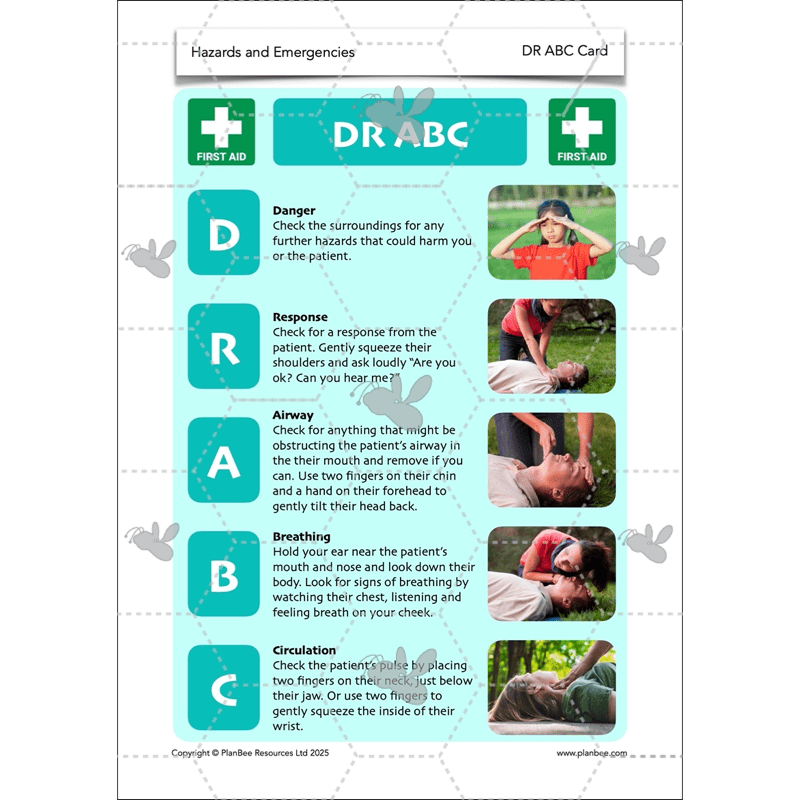 Hazards and Emergencies

DR ABC Card

FIRST AID

DR ABC

FIRST AID

D

Danger
Check the surroundings for any further hazards that could harm you or the patient.

R

Response
Check for a response from the patient. Gently squeeze their shoulders and ask loudly "Are you ok? Can you hear me?"

A

Airway
Check for anything that might be obstructing the patient's airway in the their mouth and remove if you can. Use two fingers on their chin and a hand on their forehead to gently tilt their head back.

B

Breathing
Hold your ear near the patient's mouth and nose and look down their body. Look for signs of breathing by watching their chest, listening and feeling breath on your cheek.

C

Circulation
Check the patient's pulse by placing two fingers on their neck, just below their jaw. Or use two fingers to gently squeeze the inside of their wrist.

Copyright © PlanBee Resources Ltd 2025

www.planbee.com