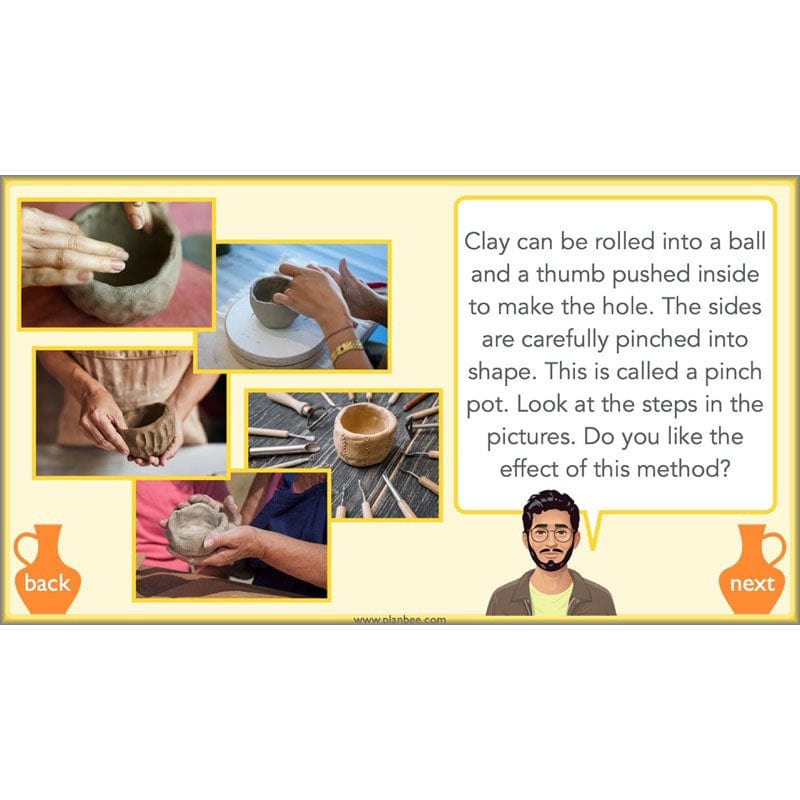 Clay can be rolled into a ball and a thumb pushed inside to make the hole. The sides are carefully pinched into shape. This is called a pinch pot. Look at the steps in the pictures. Do you like the effect of this method?

back

next

www.planbee.com