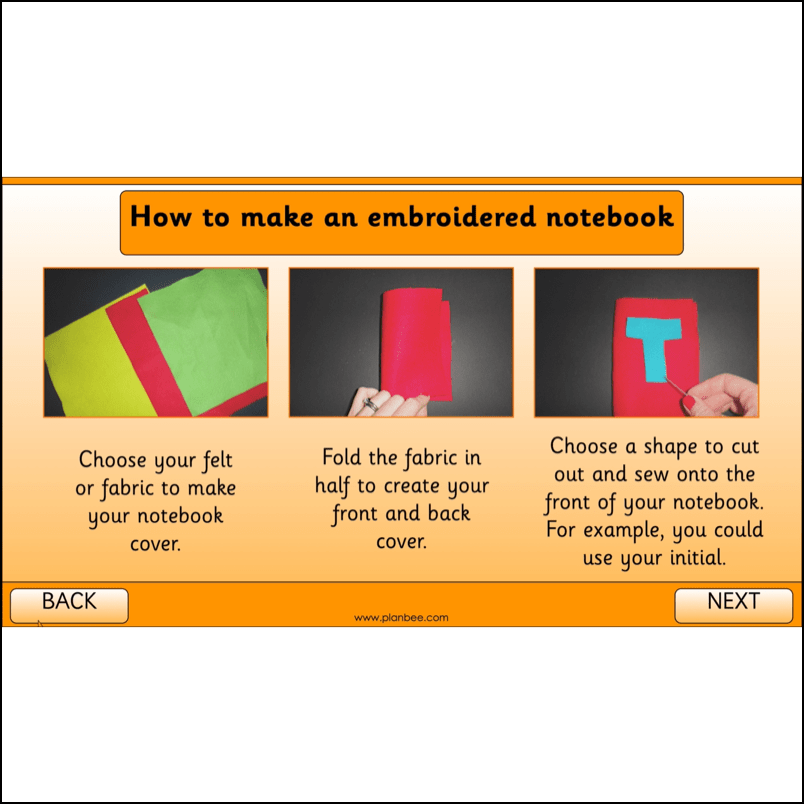 How to make an embroidered notebook

Choose your felt or fabric to make your notebook cover.

Fold the fabric in half to create your front and back cover.

Choose a shape to cut out and sew onto the front of your notebook. For example, you could use your initial.

BACK

www.planbee.com

NEXT