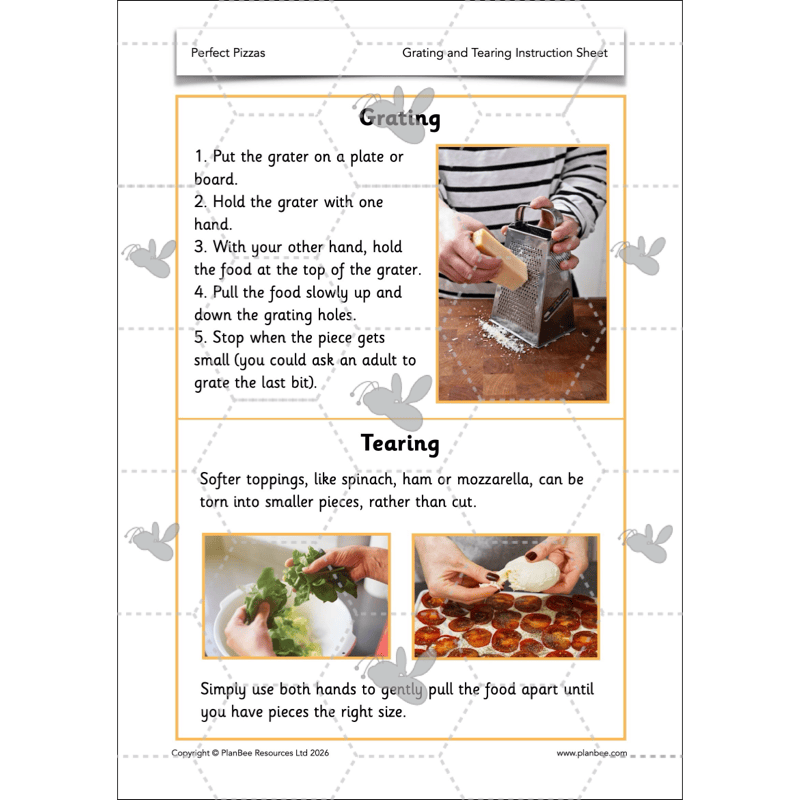 Perfect Pizzas

Grating and Tearing Instruction Sheet

Grating

1. Put the grater on a plate or board.
2. Hold the grater with one hand.
3. With your other hand, hold the food at the top of the grater.
4. Pull the food slowly up and down the grating holes.
5. Stop when the piece gets small (you could ask an adult to grate the last bit).

Tearing

Softer toppings, like spinach, ham or mozzarella, can be torn into smaller pieces, rather than cut.

Simply use both hands to gently pull the food apart until you have pieces the right size.

Copyright © PlanBee Resources Ltd 2026

www.planbee.com