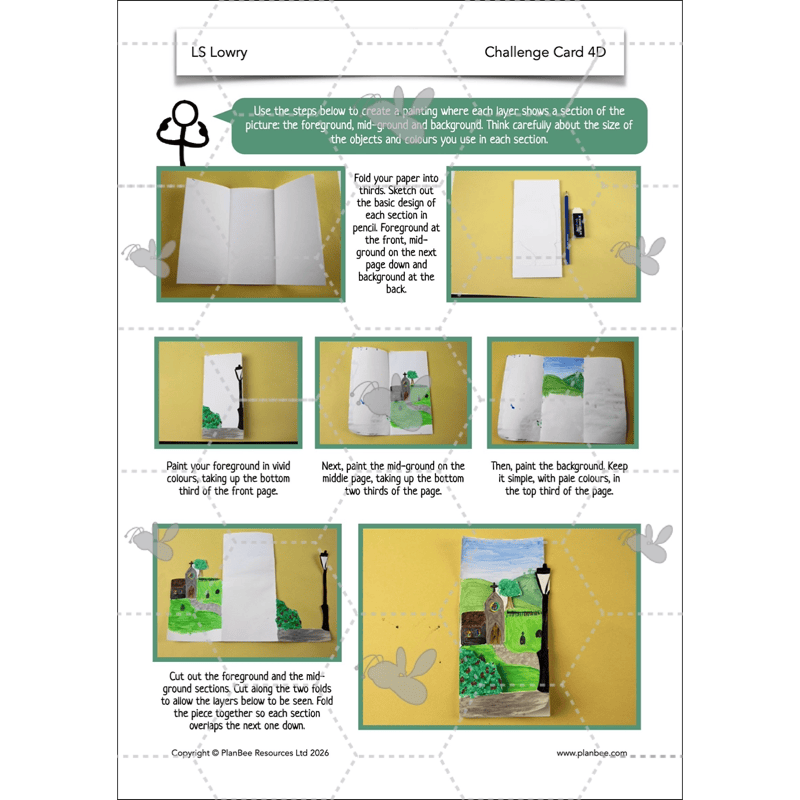 LS Lowry

Challenge Card 4D

Use the steps below to create a painting where each layer shows a section of the picture: the foreground, mid-ground and background. Think carefully about the size of the objects and colours you use in each section.

Fold your paper into thirds. Sketch out the basic design of each section in pencil. Foreground at the front, mid-ground on the next page down and background at the back.

Paint your foreground in vivid colours, taking up the bottom third of the front page.

Next, paint the mid-ground on the middle page, taking up the bottom two thirds of the page.

Then, paint the background. Keep it simple, with pale colours, in the top third of the page.

Cut out the foreground and the mid-ground sections. Cut along the two folds to allow the layers below to be seen. Fold the piece together so each section overlaps the next one down.

Copyright © PlanBee Resources Ltd 2026

www.planbee.com