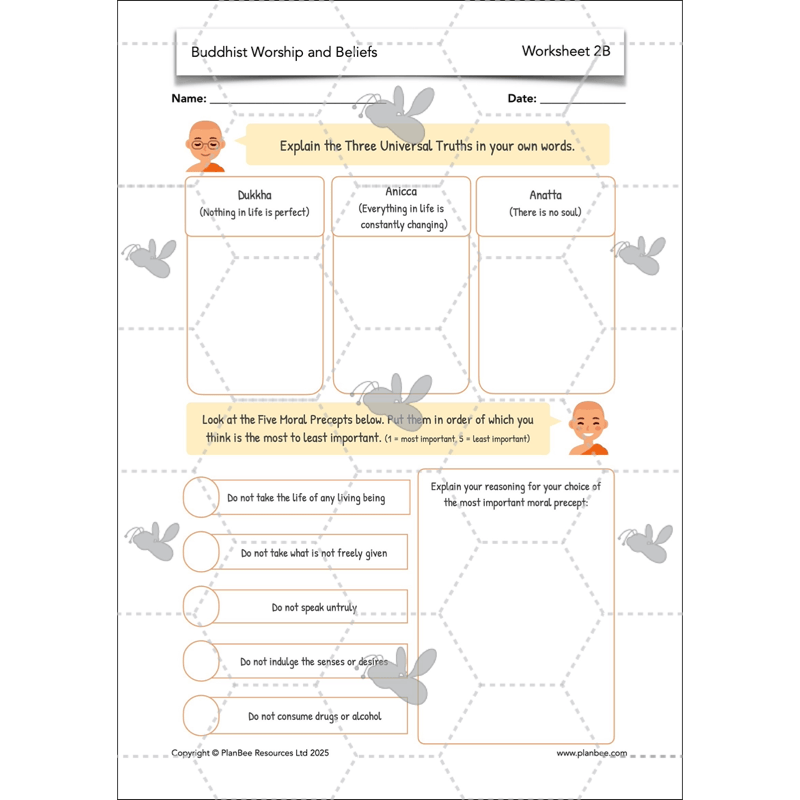 Buddhist Worship and Beliefs

Worksheet 2B

Name: ____________________

Date: ____________

Explain the Three Universal Truths in your own words.

Dukkha
(Nothing in life is perfect)

Anicca
(Everything in life is constantly changing)

Anatta
(There is no soul)

Look at the Five Moral Precepts below. Put them in order of which you think is the most to least important. (1 = most important, 5 = least important)

Do not take the life of any living being

Do not take what is not freely given

Do not speak untruly

Do not indulge the senses or desires

Do not consume drugs or alcohol

Explain your reasoning for your choice of the most important moral precept:

Copyright © PlanBee Resources Ltd 2025

www.planbee.com