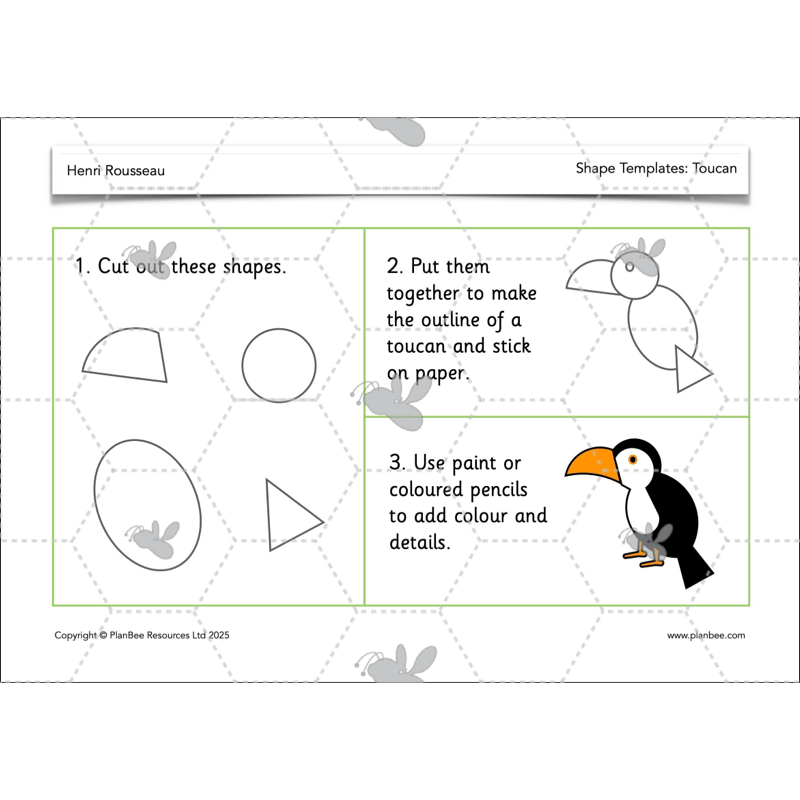 Henri Rousseau

Shape Templates: Toucan

1. Cut out these shapes.

2. Put them together to make the outline of a toucan and stick on paper.

3. Use paint or coloured pencils to add colour and details.

Copyright © PlanBee Resources Ltd 2025

www.planbee.com