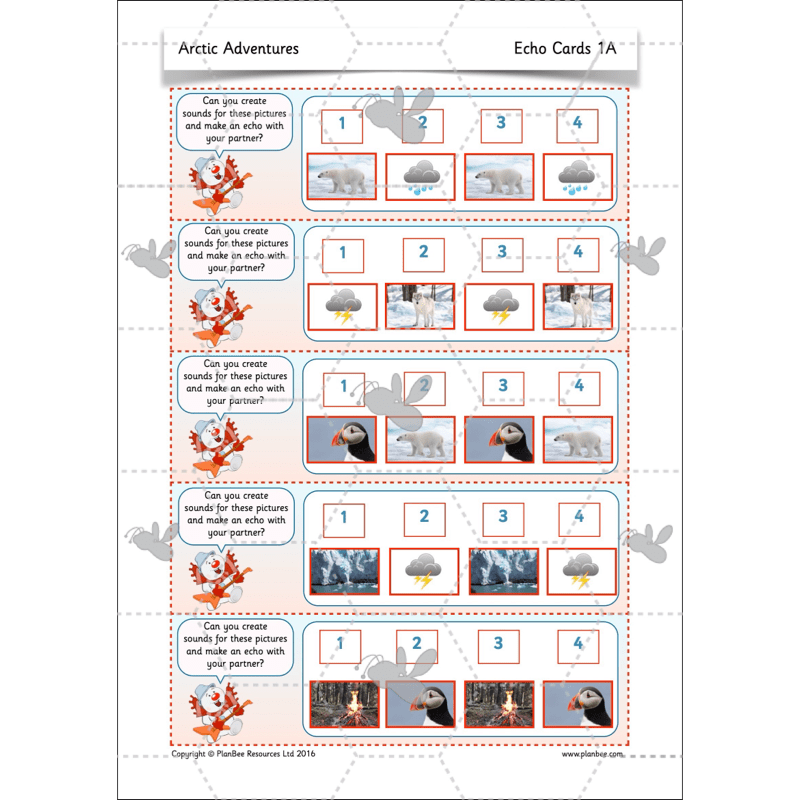 Arctic Adventures

Echo Cards 1A

Can you create sounds for these pictures and make an echo with your partner?

1 2 3 4

Can you create sounds for these pictures and make an echo with your partner?

1 2 3 4

Can you create sounds for these pictures and make an echo with your partner?

1 2 3 4

Can you create sounds for these pictures and make an echo with your partner?

1 2 3 4

Can you create sounds for these pictures and make an echo with your partner?

1 2 3 4

Copyright © PlanBee Resources Ltd 2016

www.planbee.com