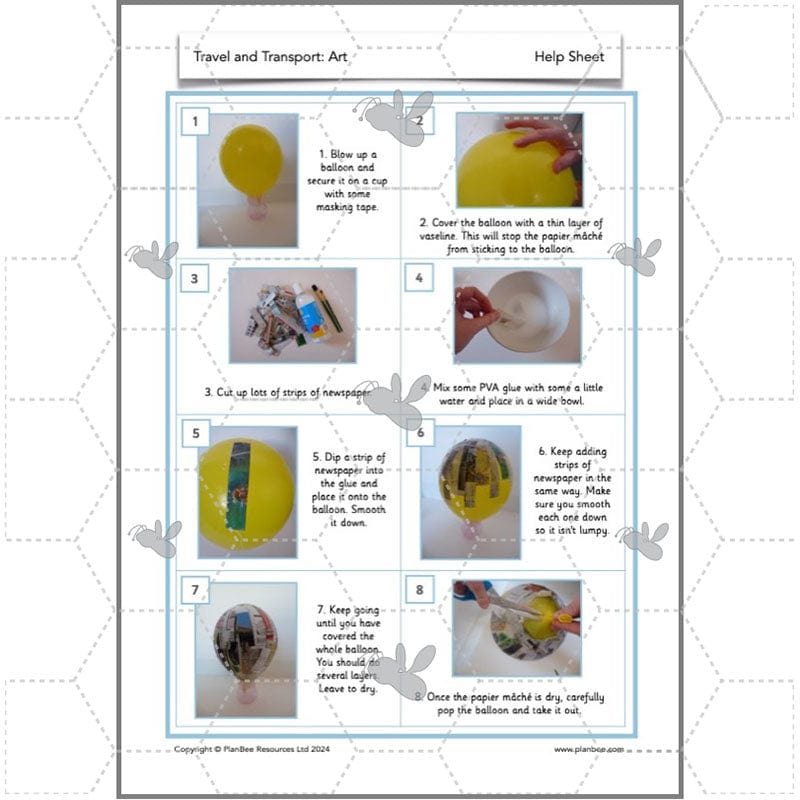 Travel and Transport: Art

Help Sheet

1

1. Blow up a balloon and secure it on a cup with some masking tape.

2

2. Cover the balloon with a thin layer of vaseline. This will stop the papier mâché from sticking to the balloon.

3

3. Cut up lots of strips of newspaper.

4

4. Mix some PVA glue with some a little water and place in a wide bowl.

5

5. Dip a strip of newspaper into the glue and place it onto the balloon. Smooth it down.

6

6. Keep adding strips of newspaper in the same way. Make sure you smooth each one down so it isn't lumpy.

7

7. Keep going until you have covered the whole balloon. You should do several layers. Leave to dry.

8

8. Once the papier mâché is dry, carefully pop the balloon and take it out.

Copyright © PlanBee Resources Ltd 2024

www.planbee.com