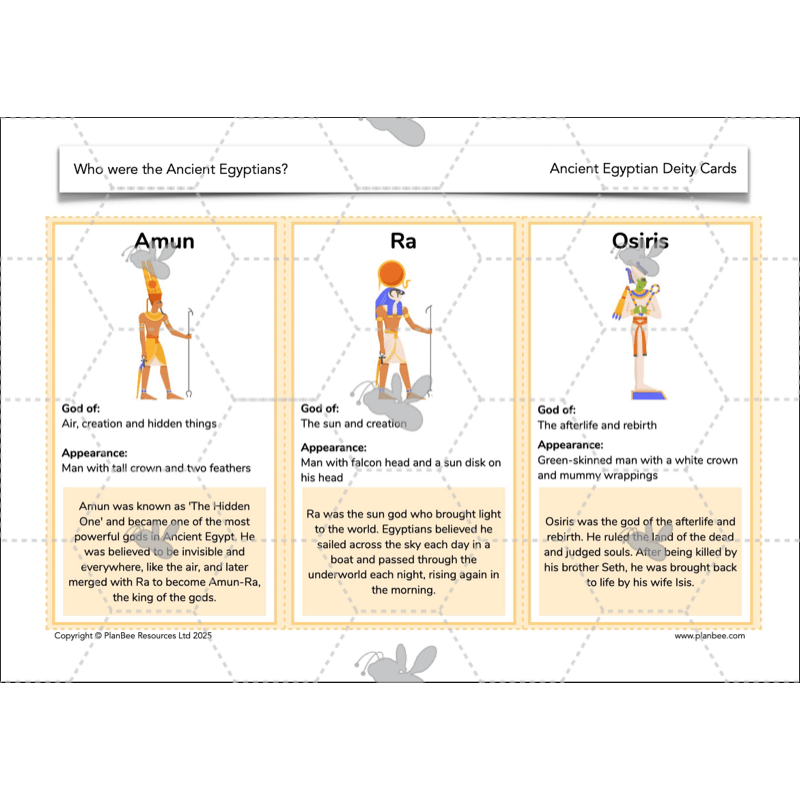 Who were the Ancient Egyptians?

Ancient Egyptian Deity Cards

Amun

God of:
Air, creation and hidden things

Appearance:
Man with tall crown and two feathers

Amun was known as 'The Hidden One' and became one of the most powerful gods in Ancient Egypt. He was believed to be invisible and everywhere, like the air, and later merged with Ra to become Amun-Ra, the king of the gods.

Ra

God of:
The sun and creation

Appearance:
Man with falcon head and a sun disk on his head

Ra was the sun god who brought light to the world. Egyptians believed he sailed across the sky each day in a boat and passed through the underworld each night, rising again in the morning.

Osiris

God of:
The afterlife and rebirth

Appearance:
Green-skinned man with a white crown and mummy wrappings

Osiris was the god of the afterlife and rebirth. He ruled the land of the dead and judged souls. After being killed by his brother Seth, he was brought back to life by his wife Isis.

Copyright © PlanBee Resources Ltd 2025

www.planbee.com